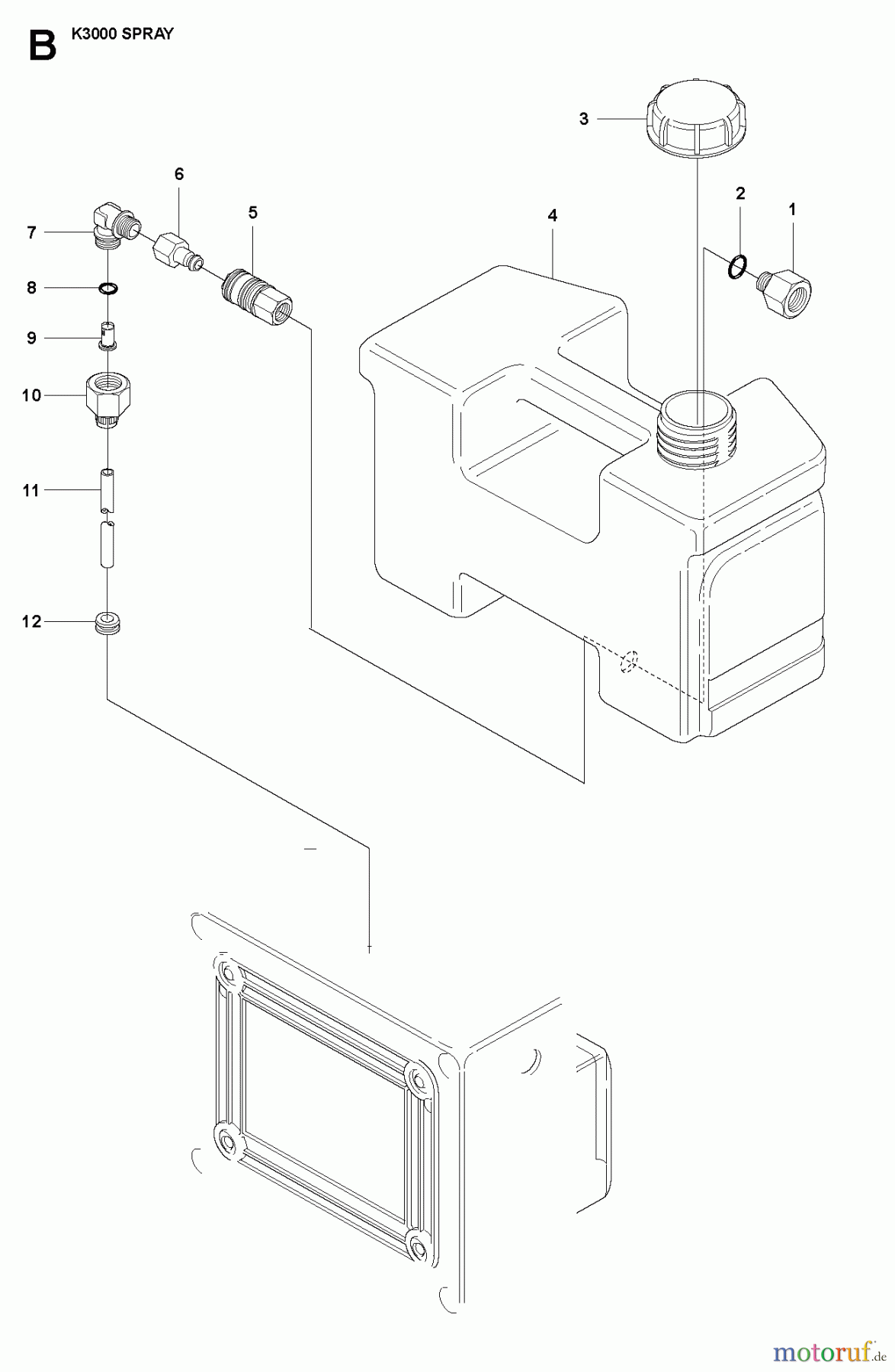 B K3000 SPRAY

3

6

2

1

5

4

7

8

9

10

11

12

motoruf.de