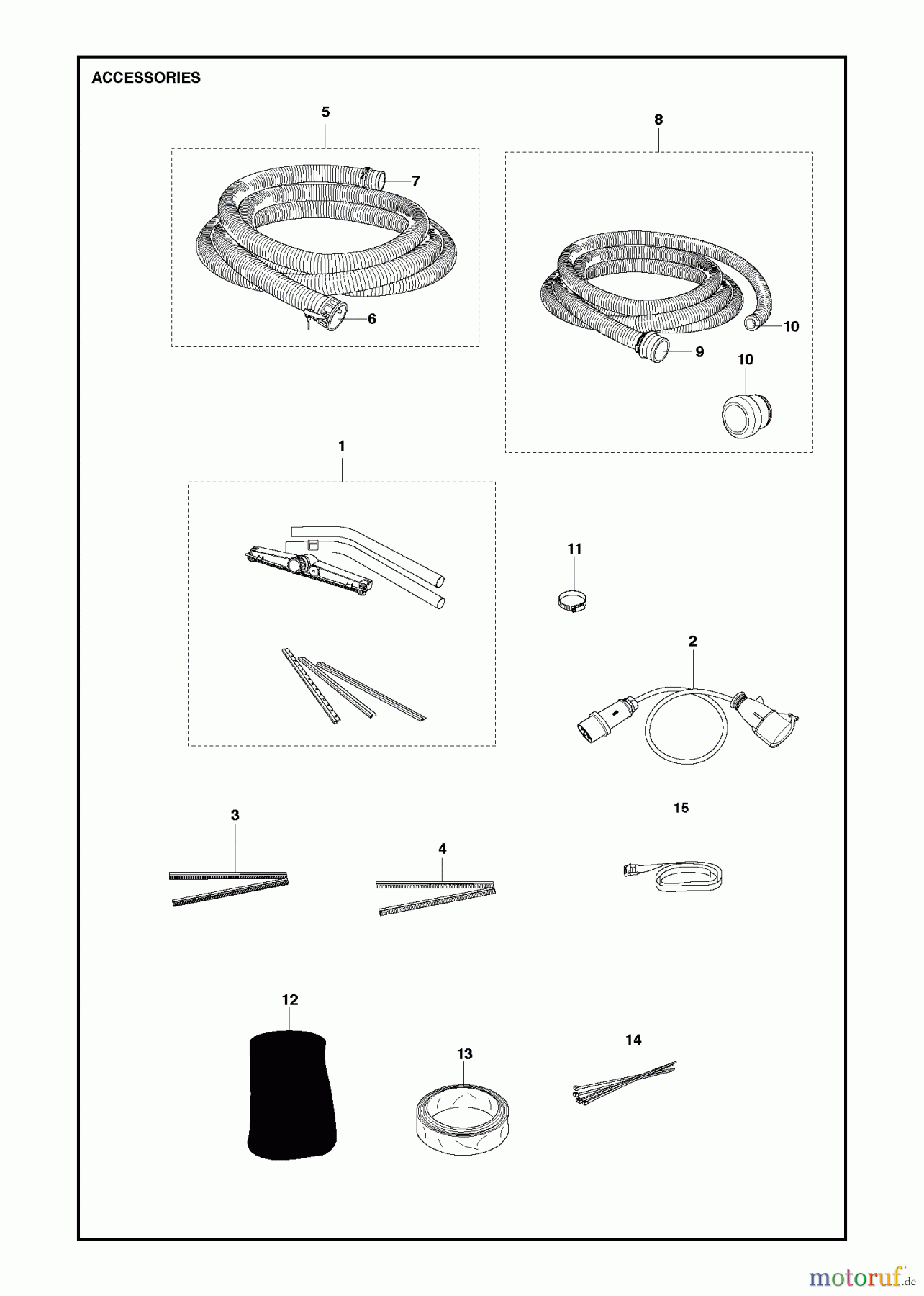 ACCESSORIES

5

7

6

8

10

9

10

1

11

2

3

4

15

12

13

14

motoruf.de