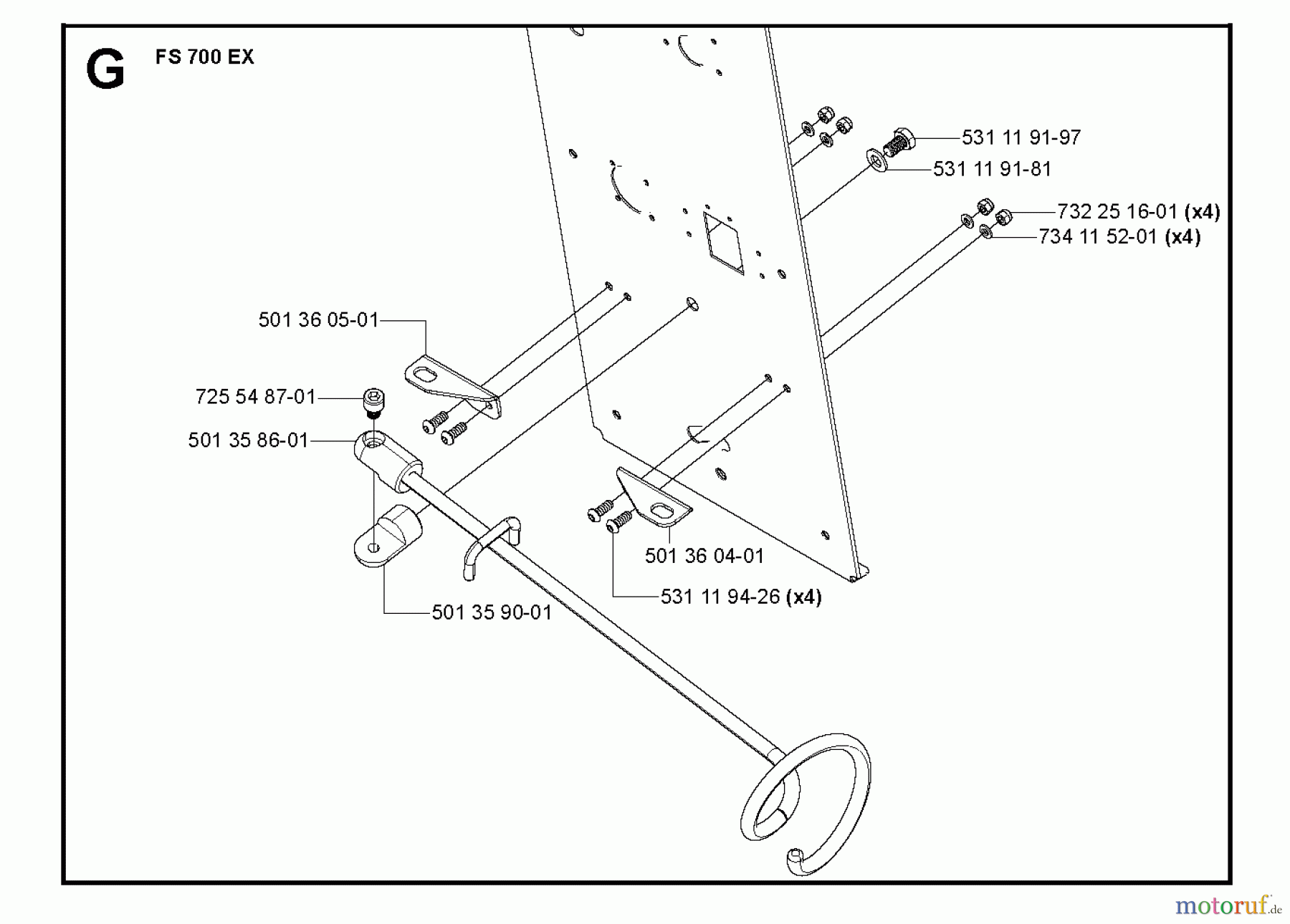 G FS 700 EX

531 11 91-97
531 11 91-81
732 25 16-01 (x4)
734 11 52-01 (x4)
501 36 05-01
725 54 87-01
501 35 86-01
501 36 04-01
531 11 94-26 (x4)
501 35 90-01

motoruf.de