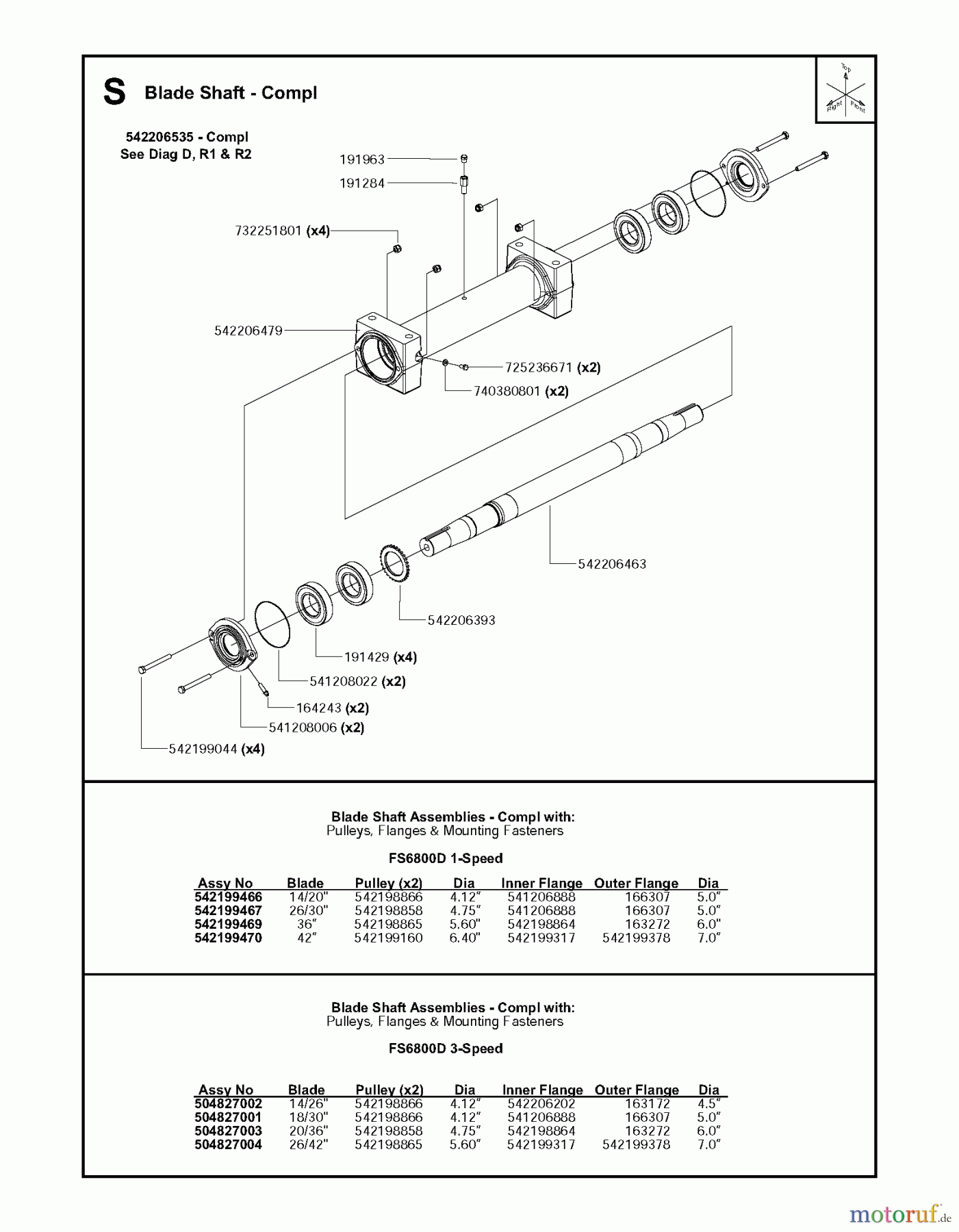 S Blade Shaft - Compl

Top
Right
Front

542206535 - Compl
See Diag D, R1 & R2

191963
191284
732251801 (x4)
542206479
725236671 (x2)
740380801 (x2)
542206463
542206393
191429 (x4)
541208022 (x2)
164243 (x2)
541208006 (x2)
542199044 (x4)

Blade Shaft Assemblies - Compl with:
Pulleys, Flanges & Mounting Fasteners

FS6800D 1-Speed

| Assy No | Blade | Pulley (x2) | Dia | Inner Flange | Outer Flange | Dia |
|---|---|---|---|---|---|---|
| 542199466 | 14/20" | 542198866 | 4.12" | 541206888 | 166307 | 5.0" |
| 542199467 | 26/30" | 542198858 | 4.75" | 541206888 | 166307 | 5.0" |
| 542199469 | 36" | 542198865 | 5.60" | 542198864 | 163272 | 6.0" |
| 542199470 | 42" | 542199160 | 6.40" | 542199317 | 542199378 | 7.0" |

Blade Shaft Assemblies - Compl with:
Pulleys, Flanges & Mounting Fasteners

FS6800D 3-Speed

| Assy No | Blade | Pulley (x2) | Dia | Inner Flange | Outer Flange | Dia |
|---|---|---|---|---|---|---|
| 504827002 | 14/26" | 542198866 | 4.12" | 542206202 | 163172 | 4.5" |
| 504827001 | 18/30" | 542198866 | 4.12" | 541206888 | 166307 | 5.0" |
| 504827003 | 20/36" | 542198858 | 4.75" | 542198864 | 163272 | 6.0" |
| 504827004 | 26/42" | 542198865 | 5.60" | 542199317 | 542199378 | 7.0" |

motoruf.de