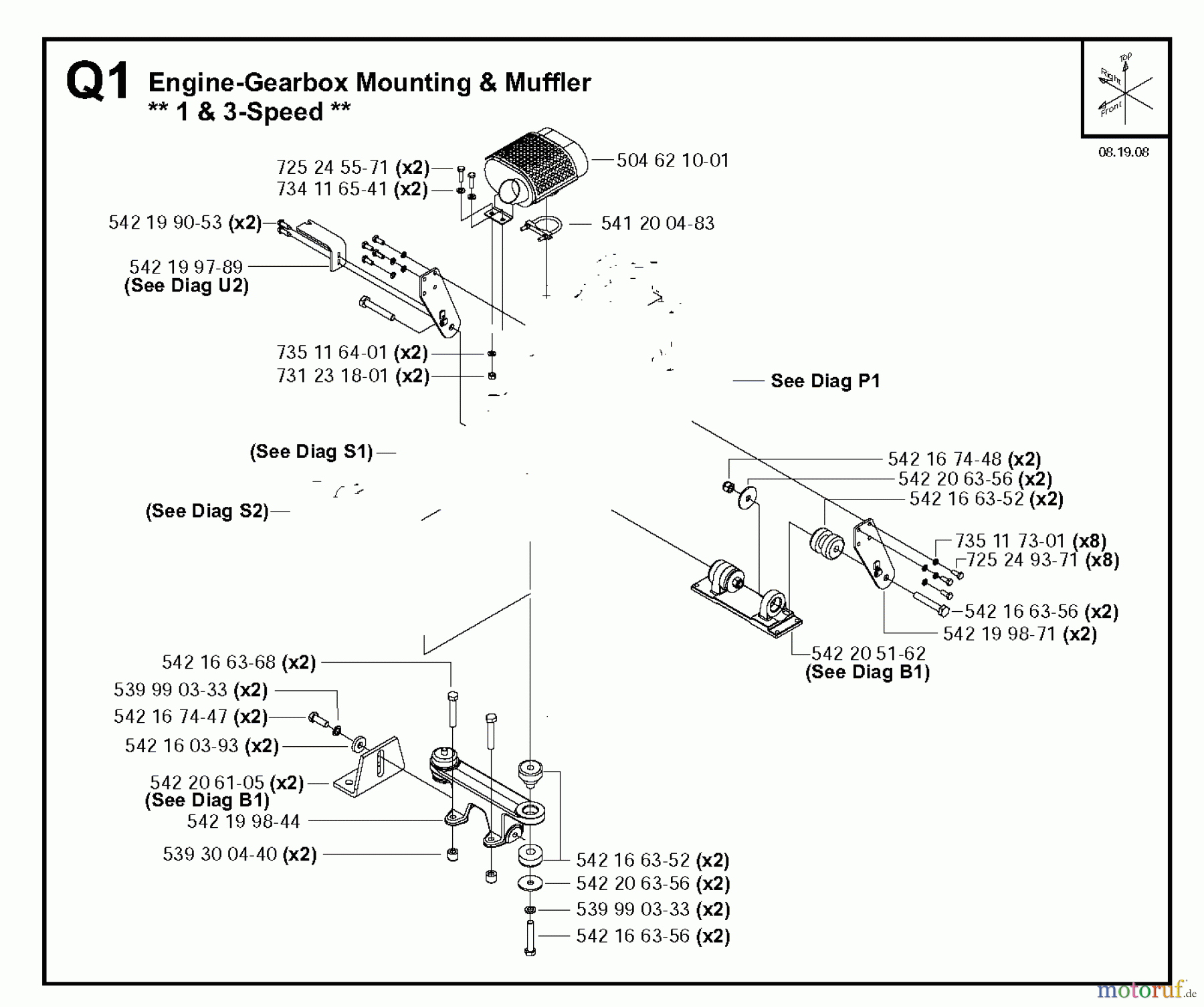 Q1 Engine-Gearbox Mounting & Muffler
** 1 & 3-Speed **

Top
Right
Front

08.19.08

725 24 55-71 (x2)
734 11 65-41 (x2)
504 62 10-01
542 19 90-53 (x2)
541 20 04-83
542 19 97-89
(See Diag U2)
735 11 64-01 (x2)
731 23 18-01 (x2)
See Diag P1
(See Diag S1)
(See Diag S2)
542 16 74-48 (x2)
542 20 63-56 (x2)
542 16 63-52 (x2)
735 11 73-01 (x8)
725 24 93-71 (x8)
542 16 63-56 (x2)
542 19 98-71 (x2)
542 20 51-62
(See Diag B1)
542 16 63-68 (x2)
539 99 03-33 (x2)
542 16 74-47 (x2)
542 16 03-93 (x2)
542 20 61-05 (x2)
(See Diag B1)
542 19 98-44
539 30 04-40 (x2)
542 16 63-52 (x2)
542 20 63-56 (x2)
539 99 03-33 (x2)
542 16 63-56 (x2)

motoruf.de