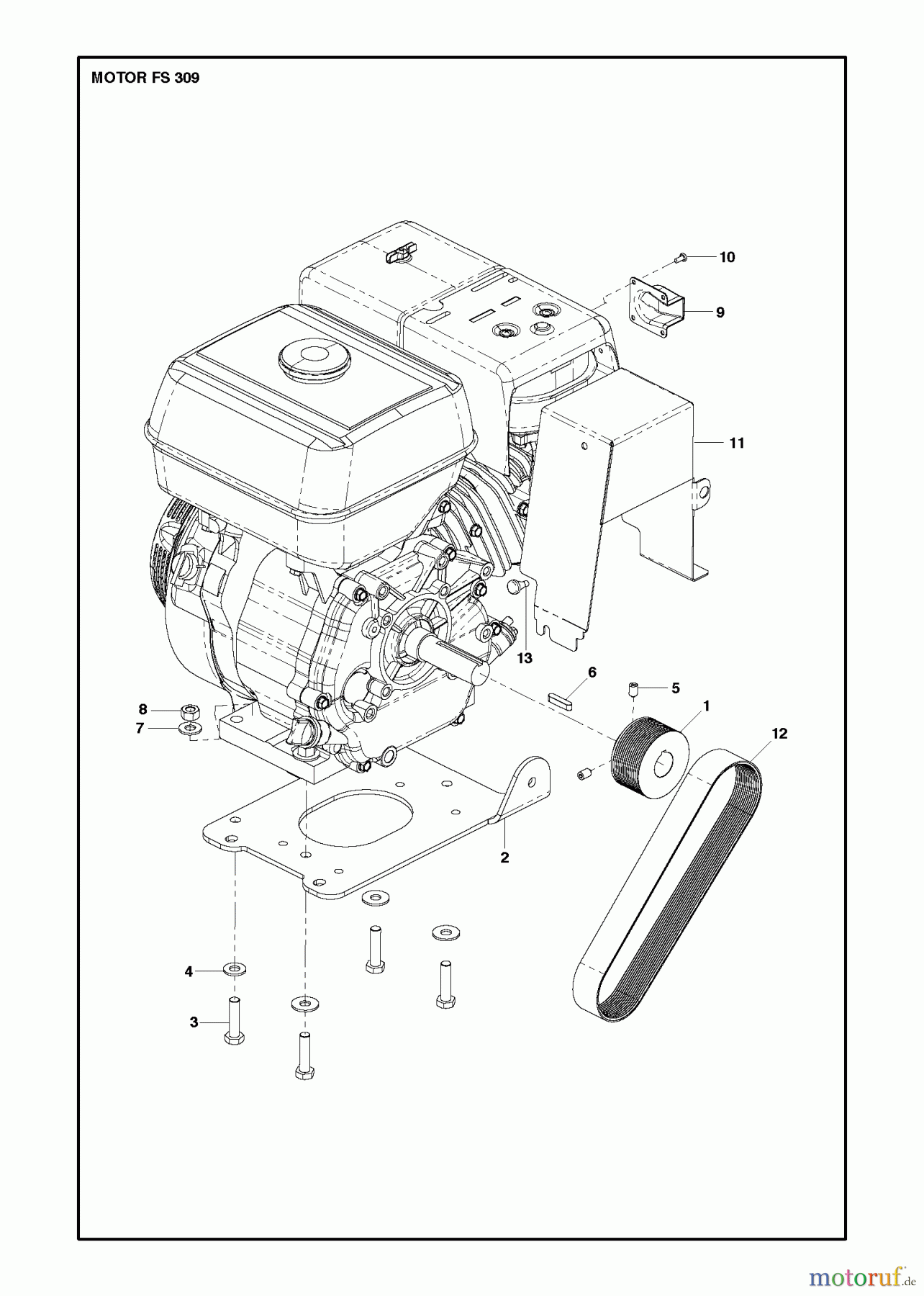 MOTOR FS 309

10
9
11
13
6
5
1
12
8
7
2
4
3

motoruf.de