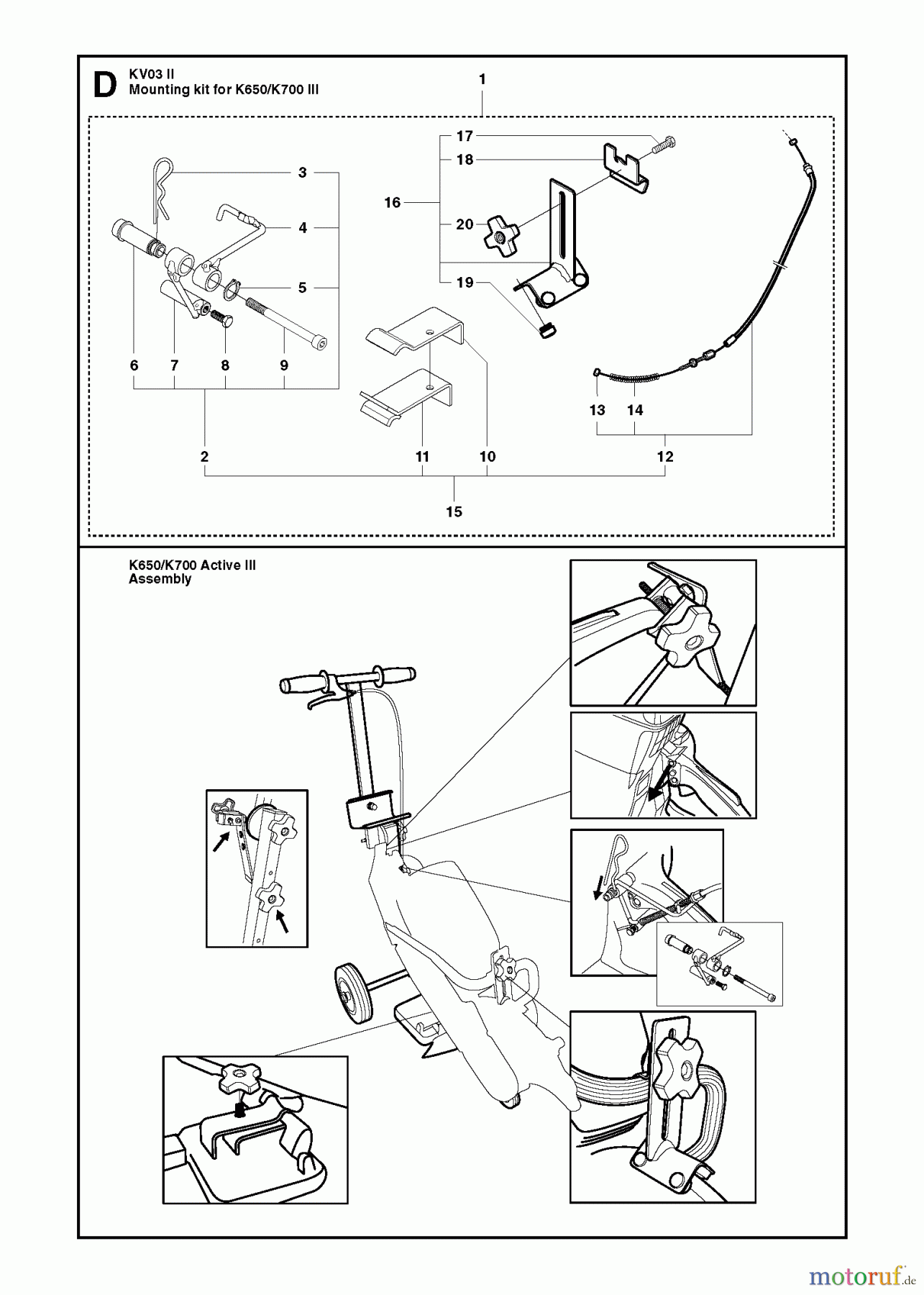 D KV03 II
Mounting kit for K650/K700 III

1
17
18
16
20
19
3
4
5
6
7
8
9
13
14
2
11
10
12
15

K650/K700 Active III
Assembly

motoruf.de