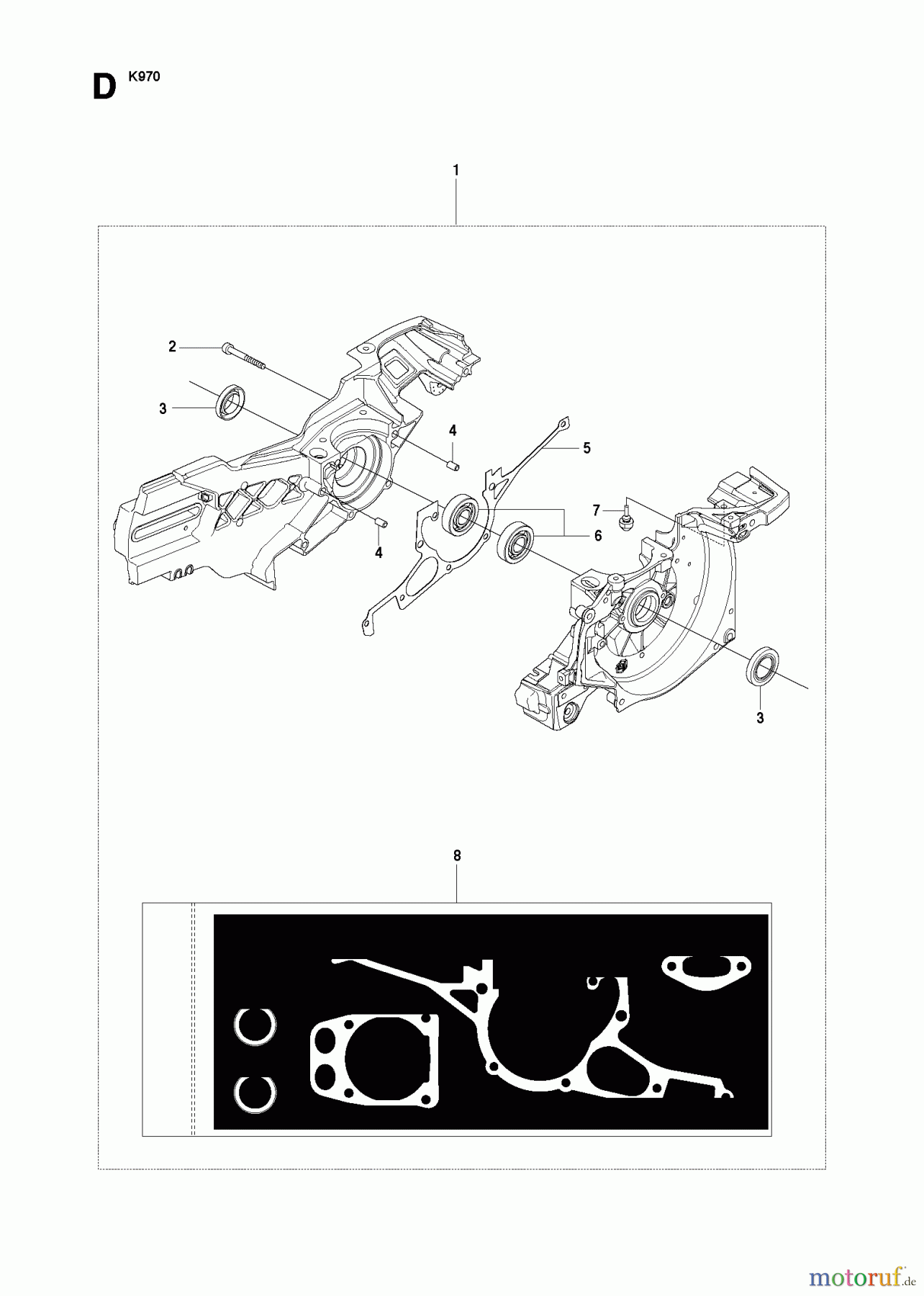 D K970

1

2

3

4

5

7

6

4

3

8

motoruf.de