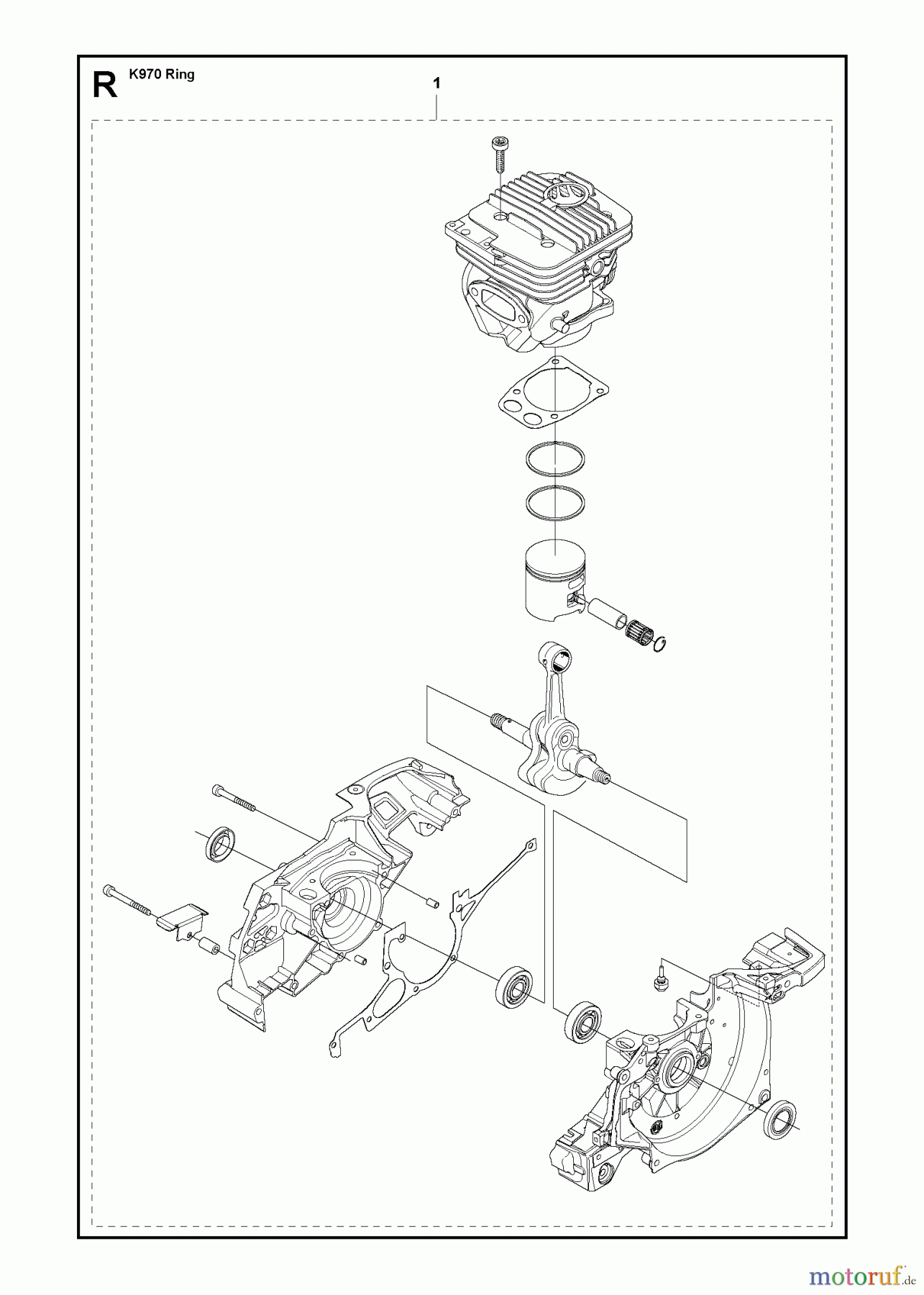 R K970 Ring

1

motoruf.de