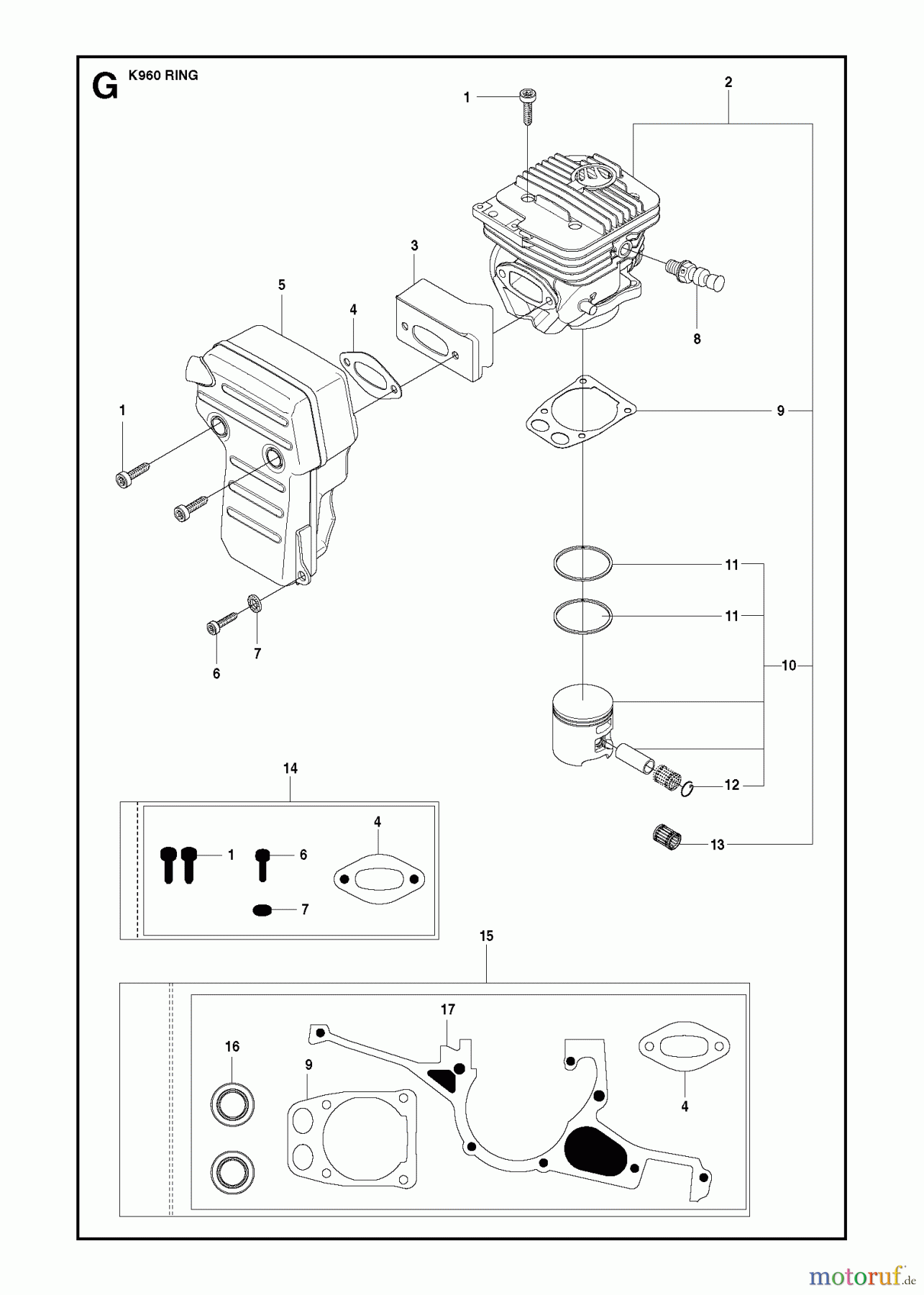 G K960 RING

1
2
3
5
4
8
1
9
11
11
10
6
7
12
13
14
1
6
4
7
15
17
16
9
4

motoruf.de