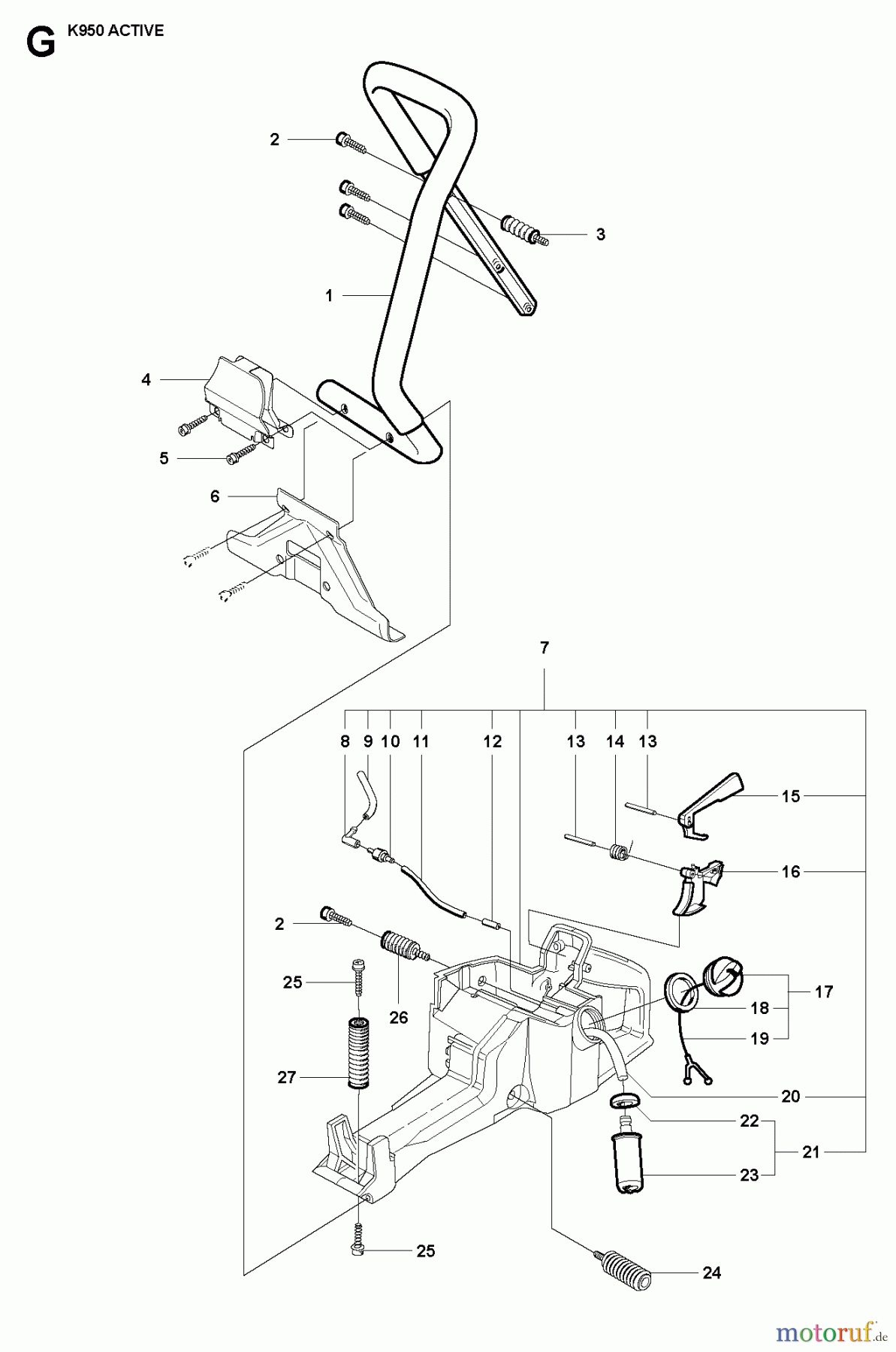 G K950 ACTIVE

2
3
1
4
5
6
7
8 9 10 11 12 13 14 13
15
16
2
25
26
17
18
19
27
20
22
21
23
25
24

motoruf.de