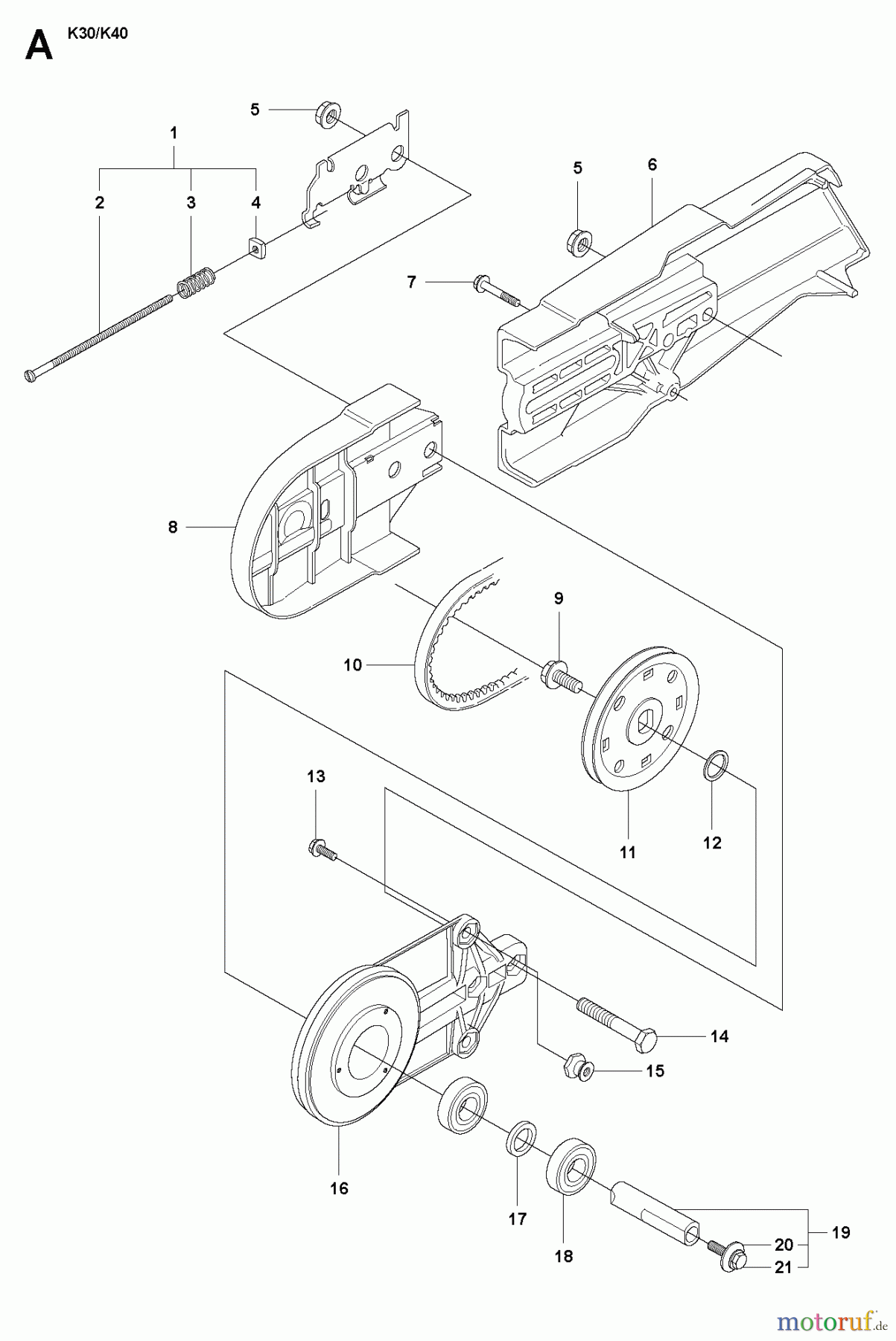 A K30/K40

5
1
2
3
4
5
6
7
8
9
10
11
12
13
14
15
16
17
18
19
20
21

motoruf.de