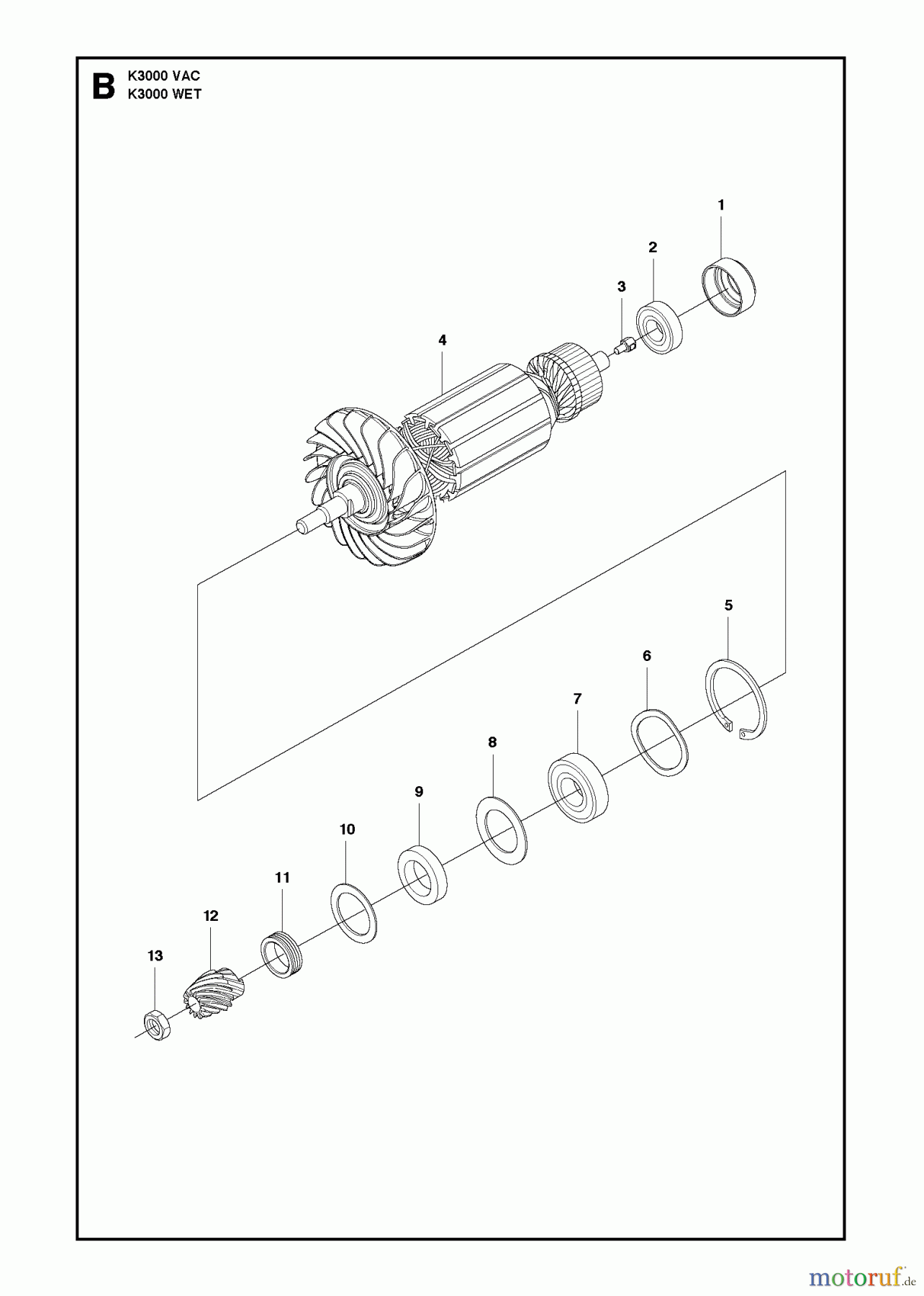 B K3000 VAC
K3000 WET

1
2
3
4
5
6
7
8
9
10
11
12
13

motoruf.de