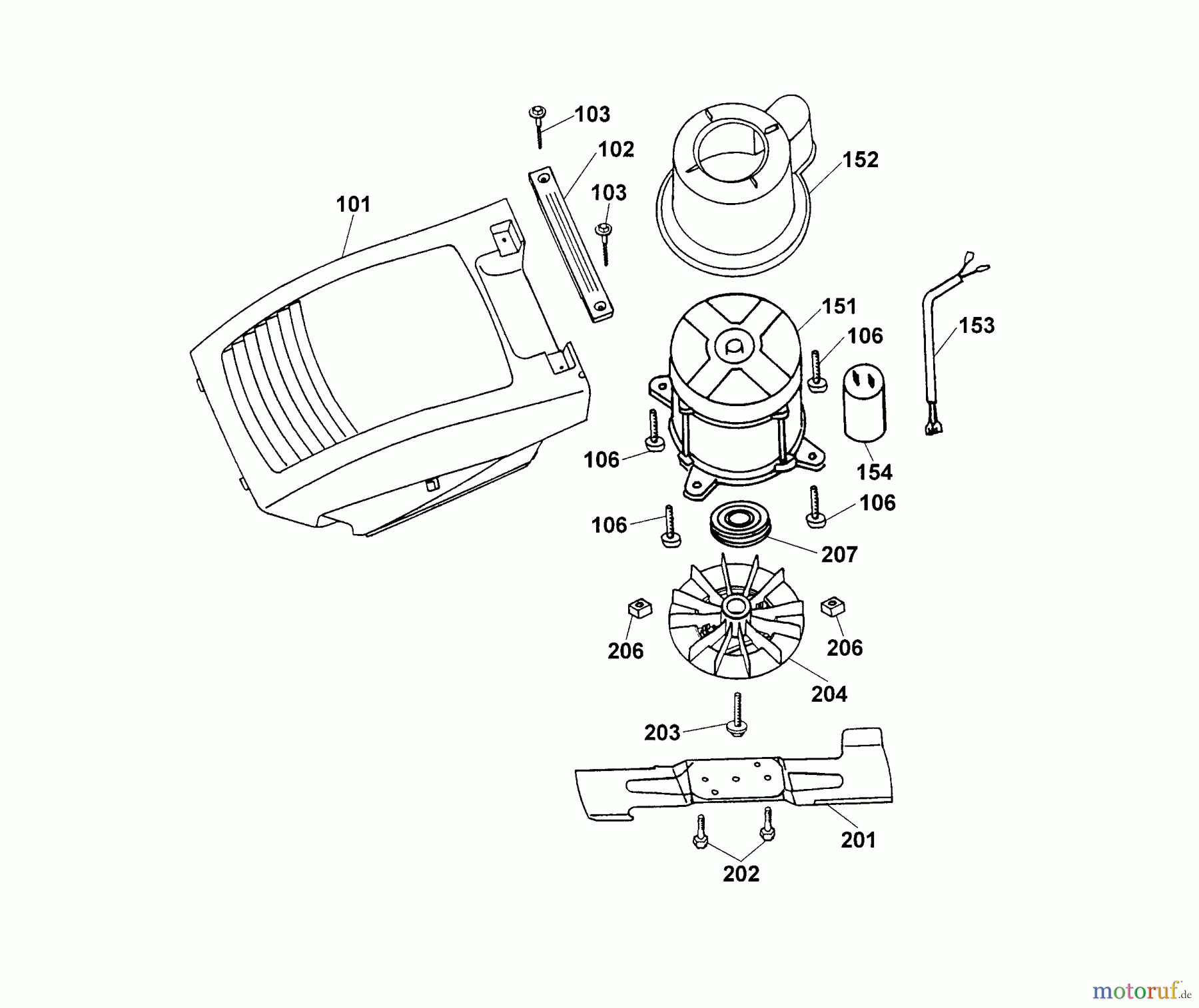 103
102
152
103
101
151
106
153
106
154
106
106
207
206
206
204
203
201
202
motoruf.de