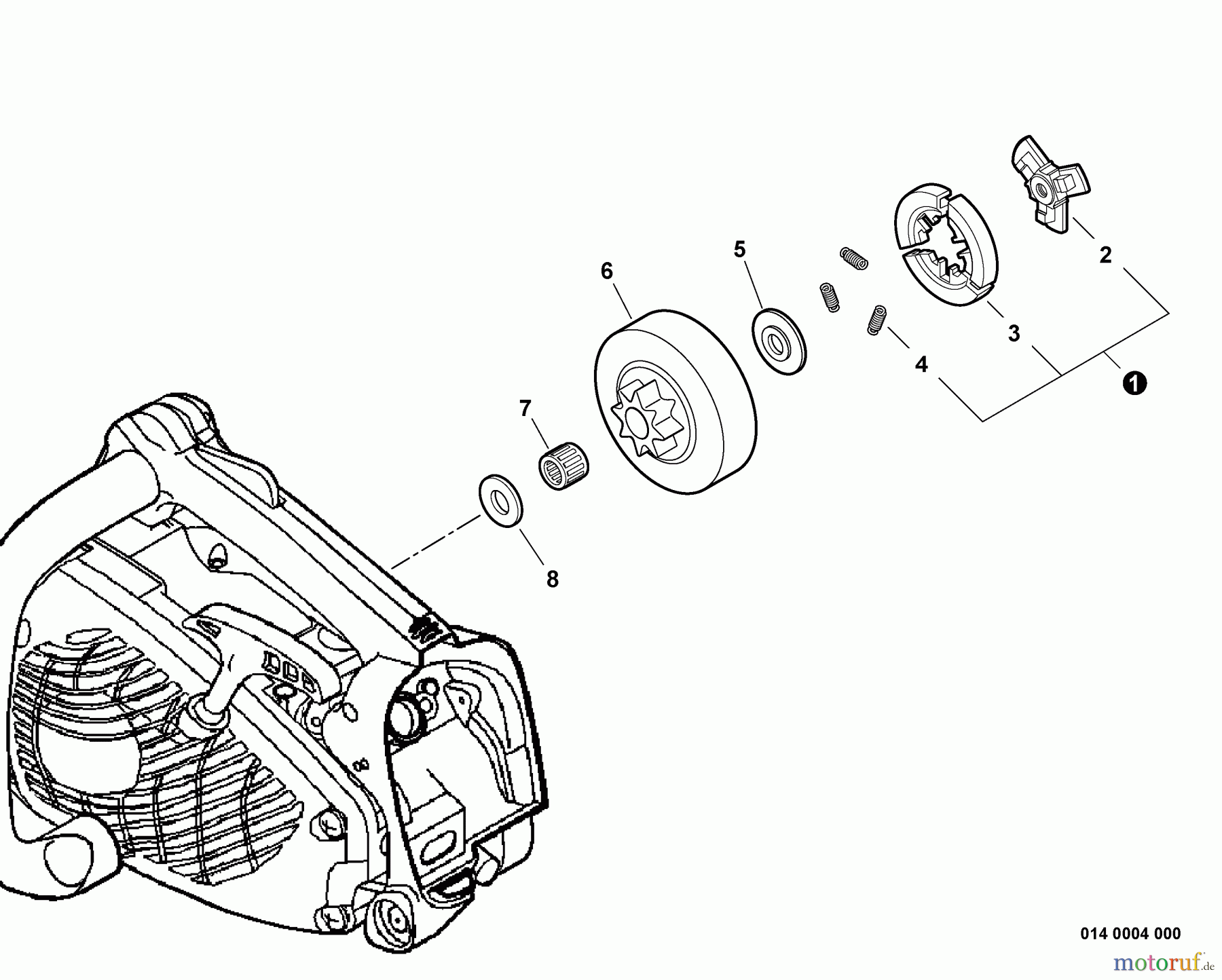 2
5
6
3
4
1
7
8
014 0004 000
motoruf.de