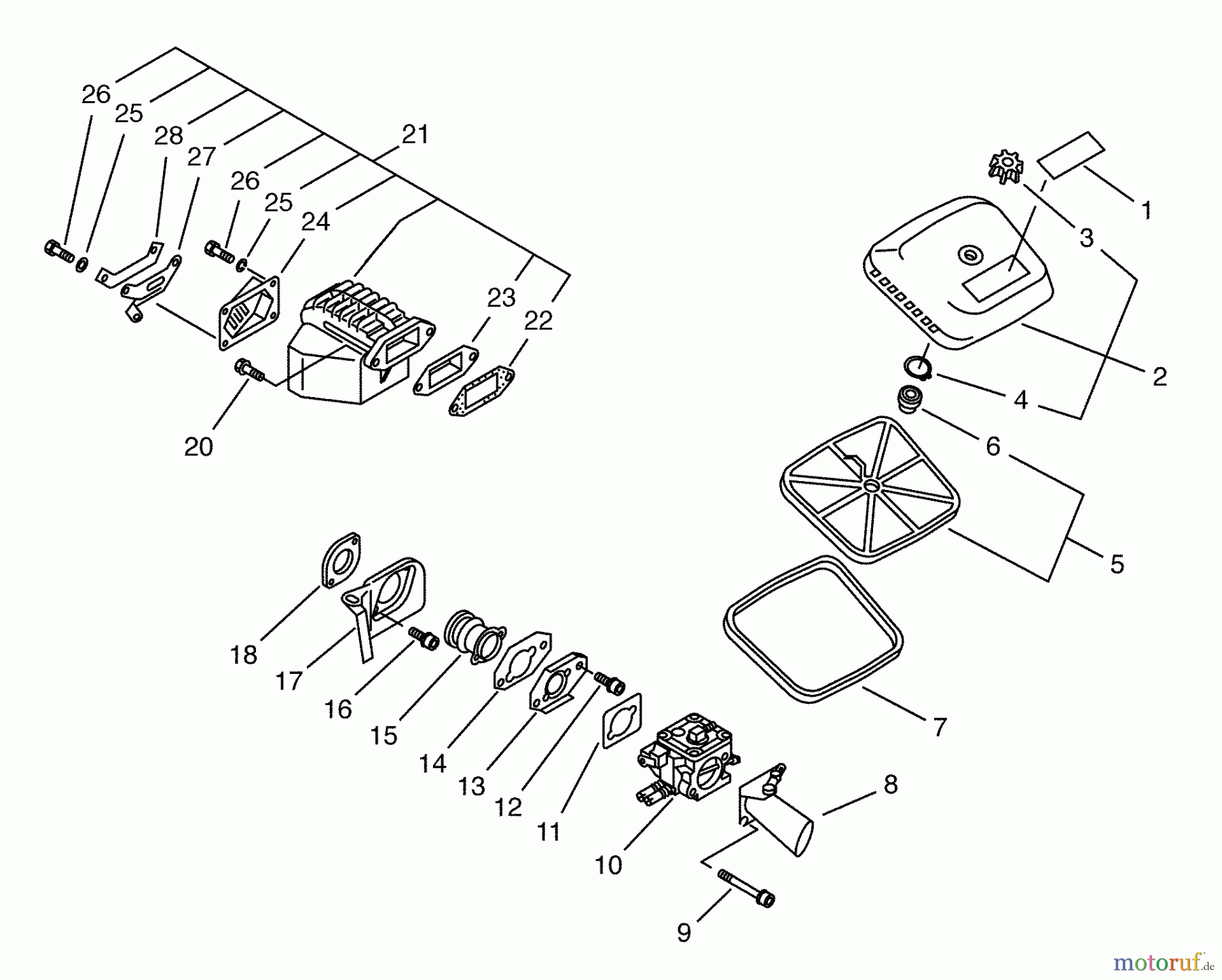 26
25
28
27
26
25
24
21
23
22
20
1
3
2
4
6
5
7
18
17
16
15
14
13
12
11
10
8
9
motoruf.de