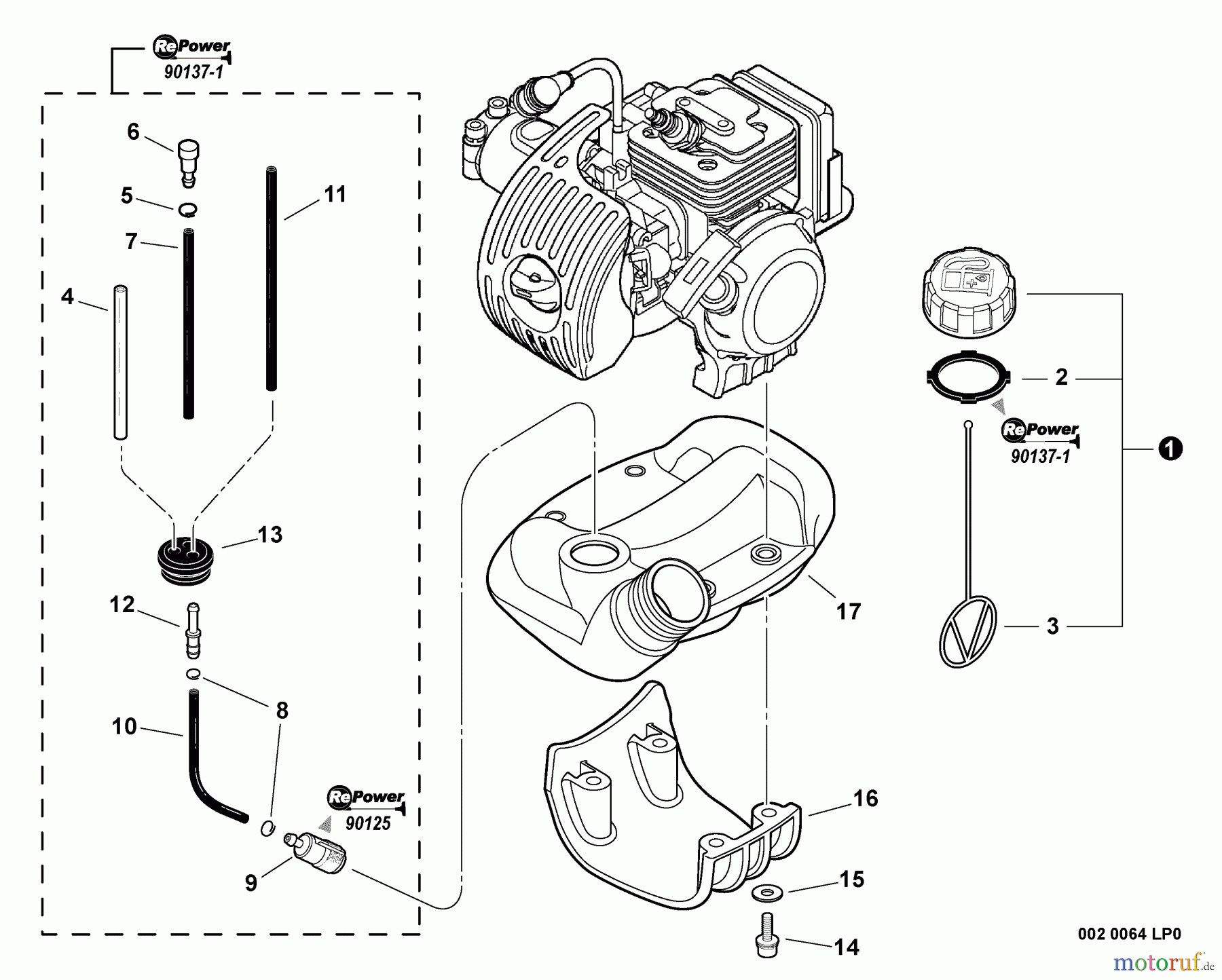 RePower
90137-1

6
5
11
7
4
13
12
8
10
RePower
90125
9

2
RePower
90137-1
1
3

17
16
15
14

002 0064 LP0
motoruf.de