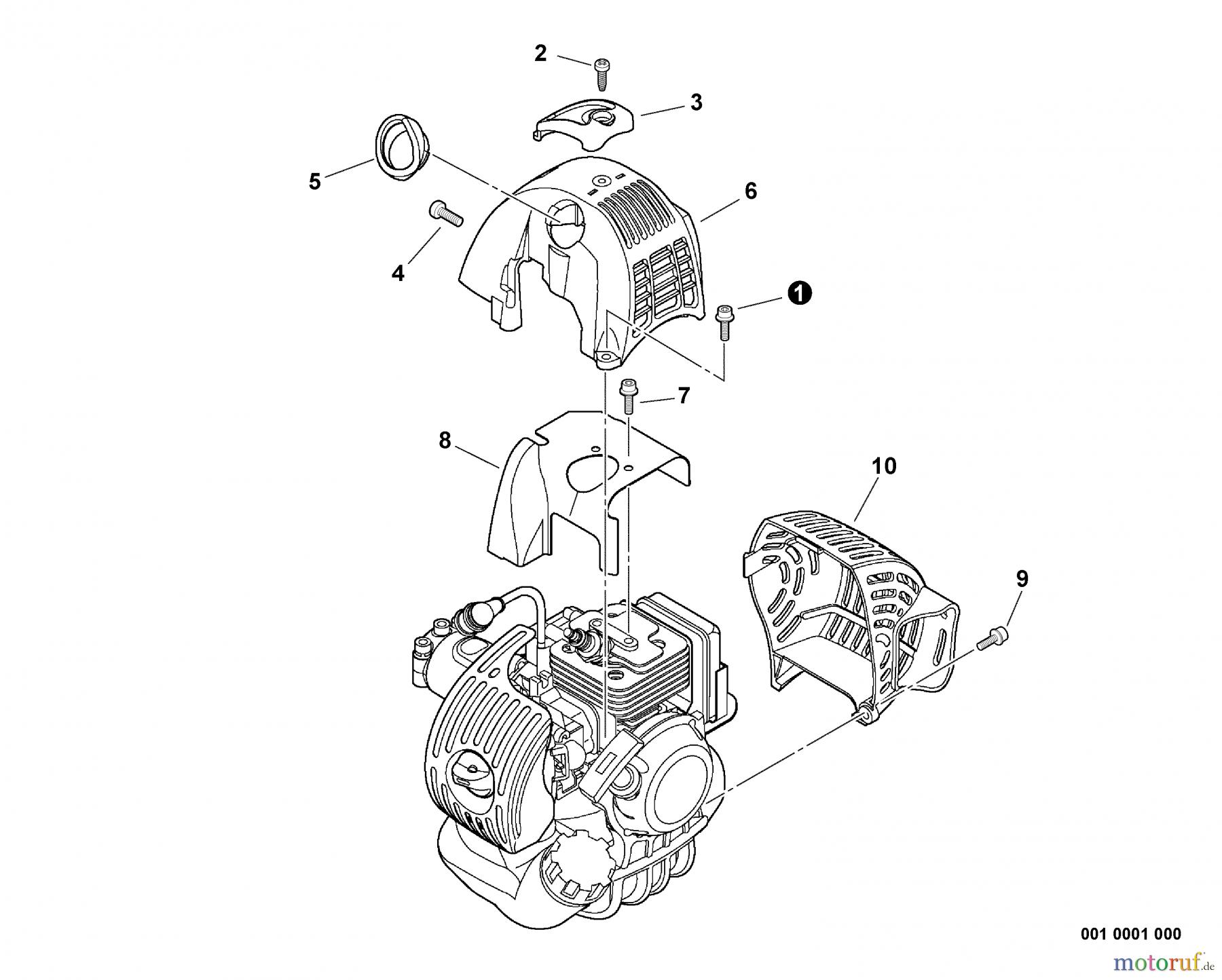 2
3
5
6
4
1
7
8
10
9
001 0001 000
motoruf.de