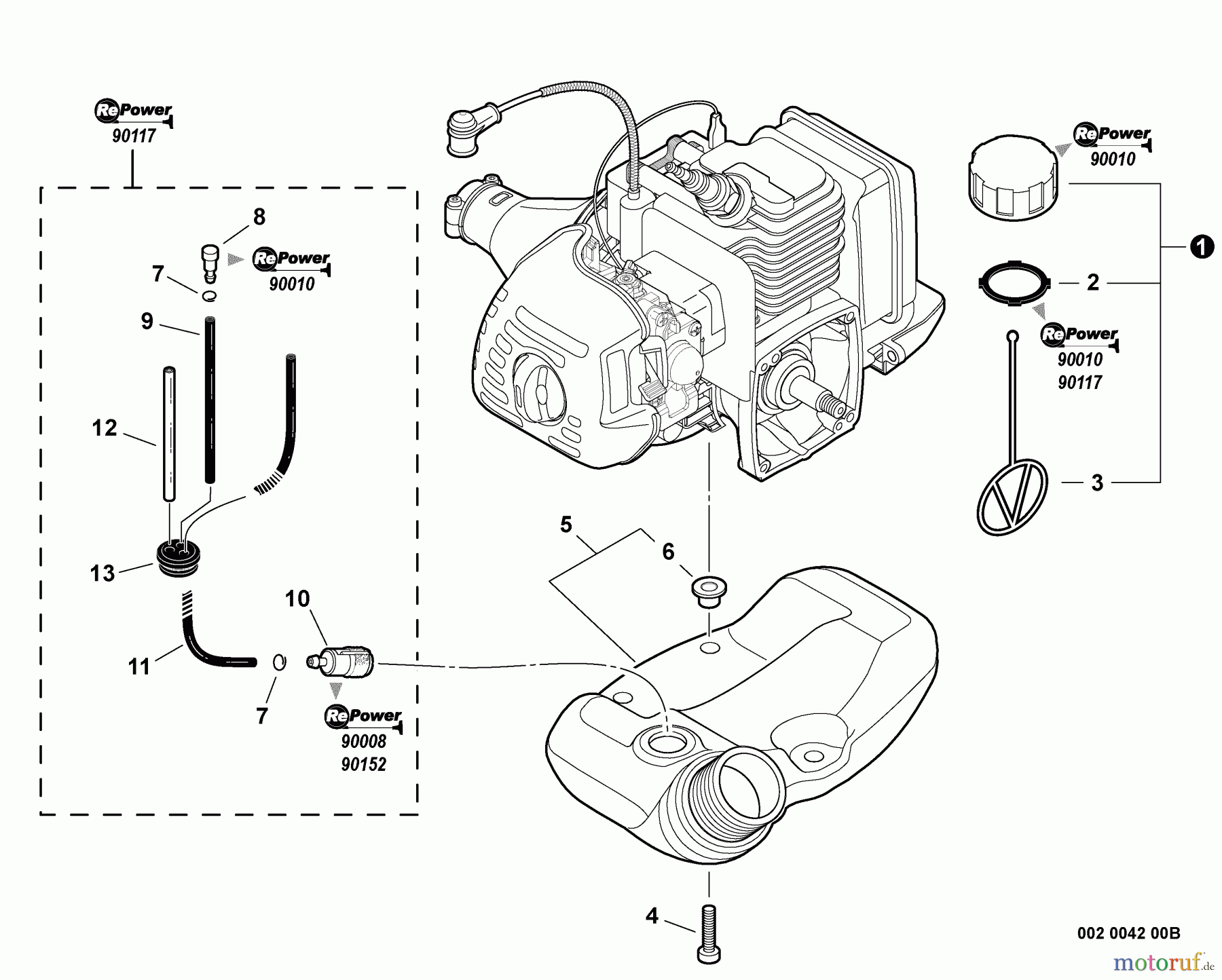 RePower
90117

8
RePower
90010
7
9
12
13
10
11
7
RePower
90008
90152

RePower
90010
1
2
RePower
90010
90117
3

5
6
4

002 0042 00B
motoruf.de