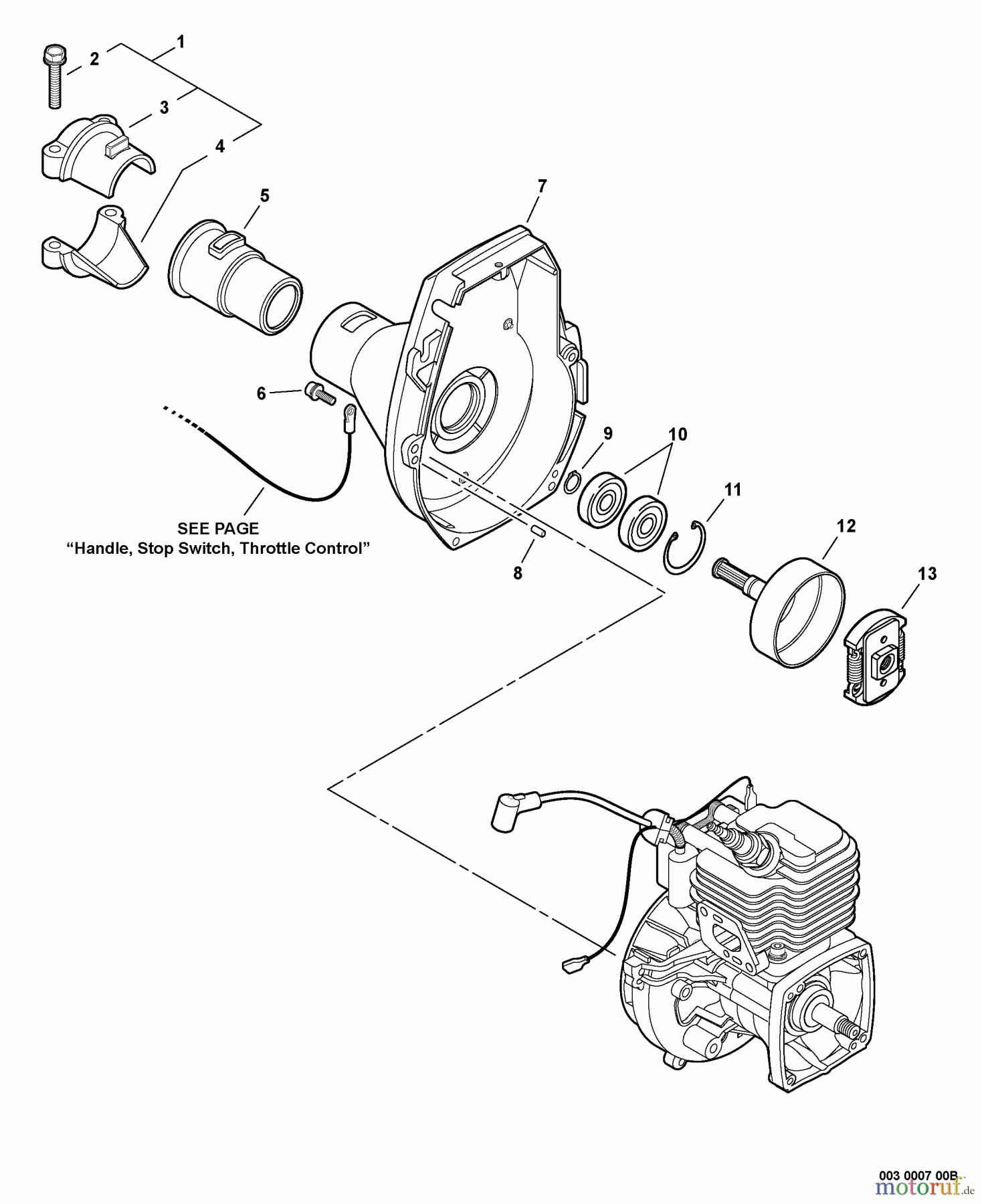 1
2
3
4
5
7
6
9
10
11
12
13
8

SEE PAGE
“Handle, Stop Switch, Throttle Control”

003 0007 00B
motoruf.de