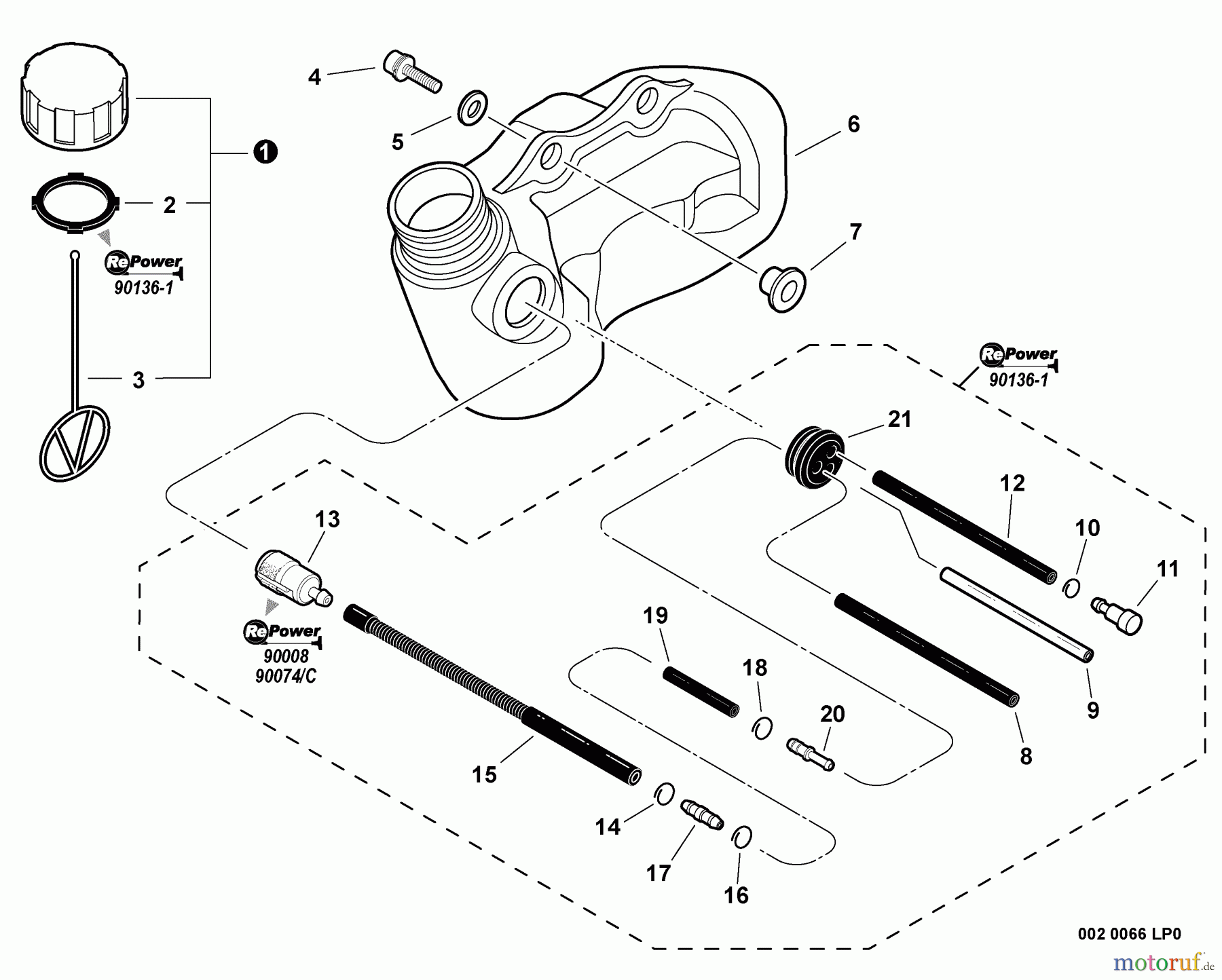 4

5

6

1

2

RePower
90136-1

7

3

RePower
90136-1

21

12

13

10

11

RePower
90008
90074/C

19

18

20

9

8

15

14

17

16

002 0066 LP0

motoruf.de