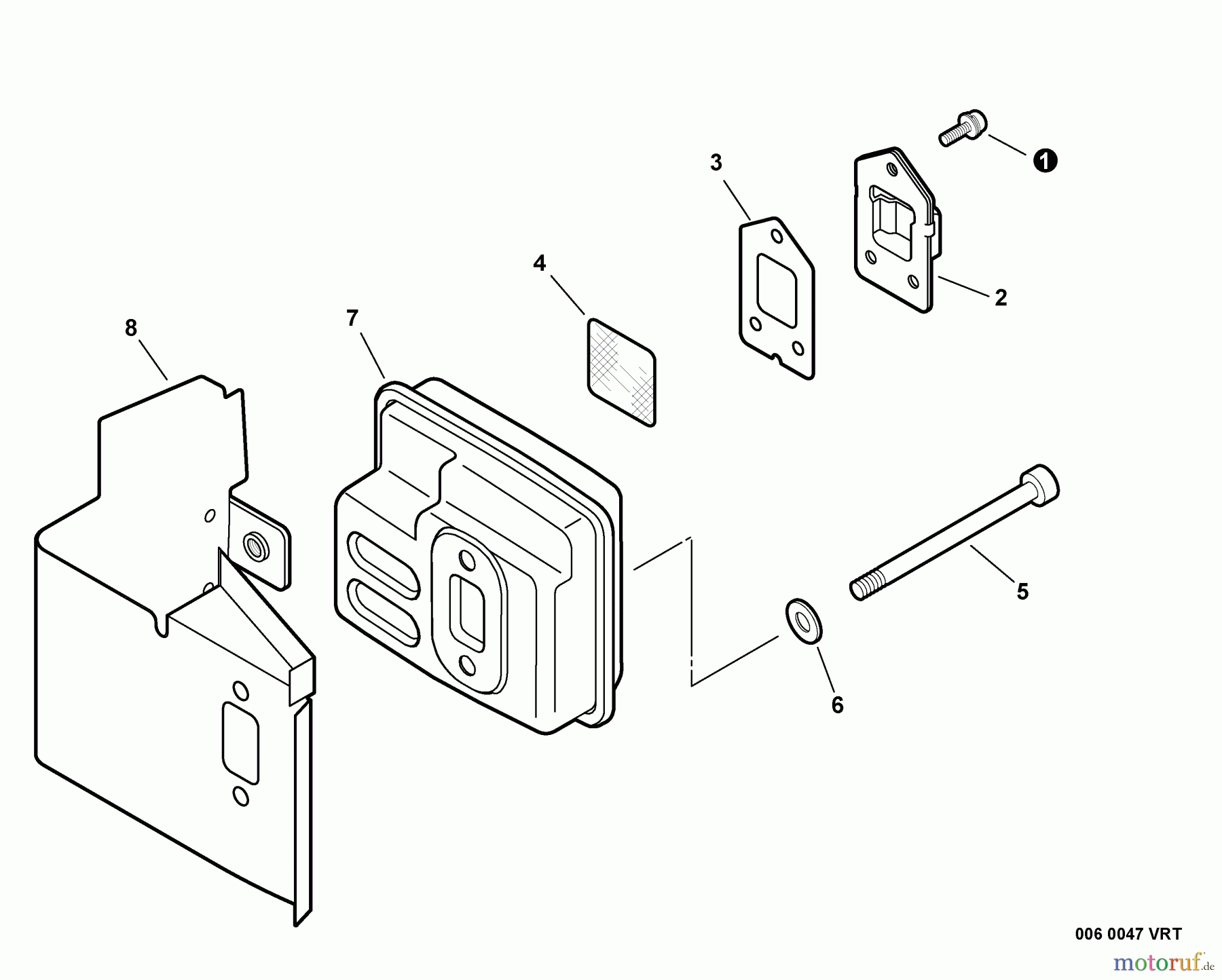 1

3

2

4

7

8

5

6

006 0047 VRT

motoruf.de