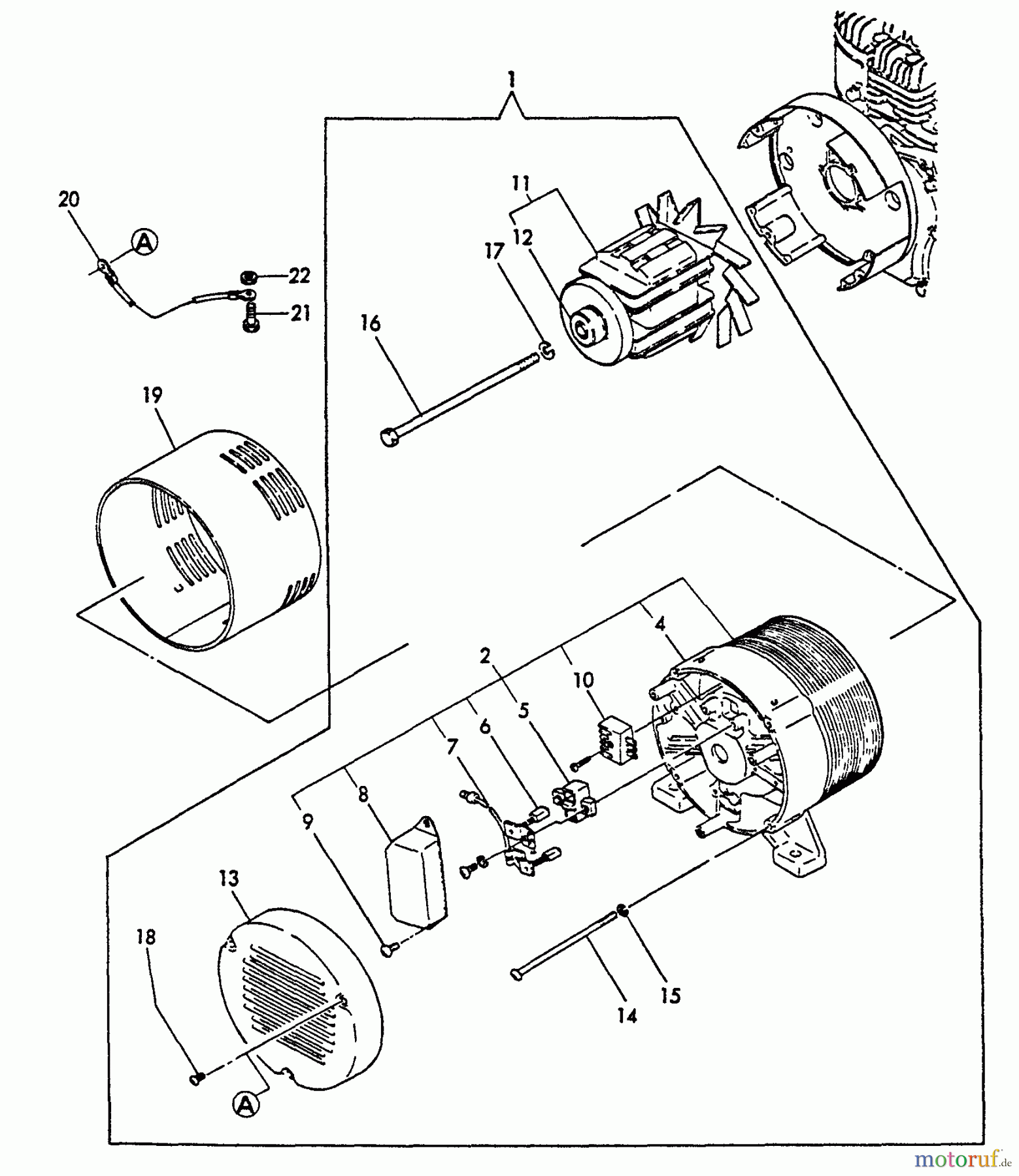 1
20
A
22
21
11
12
17
16
19
4
2
10
5
6
7
8
9
13
18
A
14
15
motoruf.de