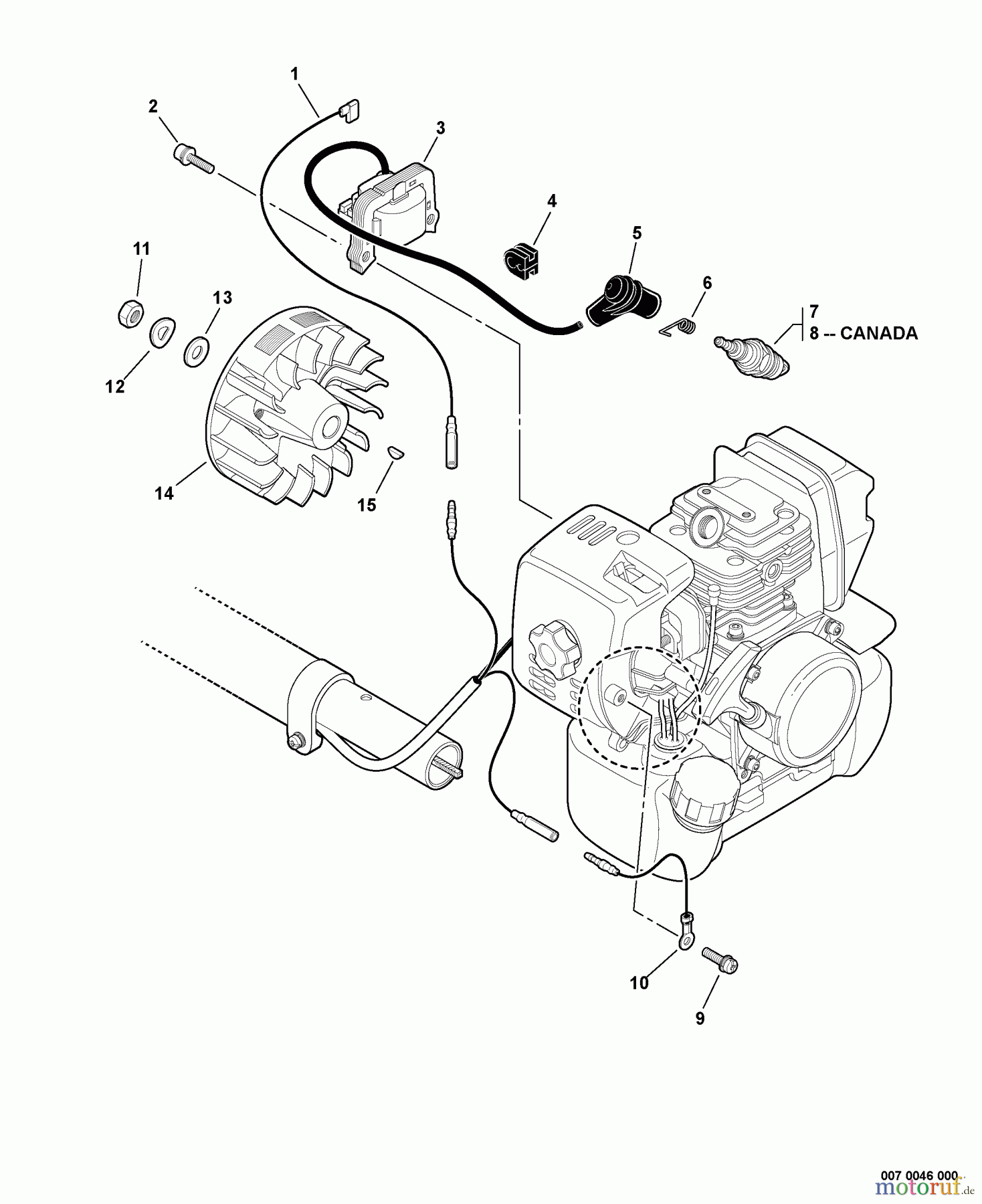 1
2
3
4
5
6
7
8 -- CANADA
11
13
12
14
15
10
9

007 0046 000
motoruf.de