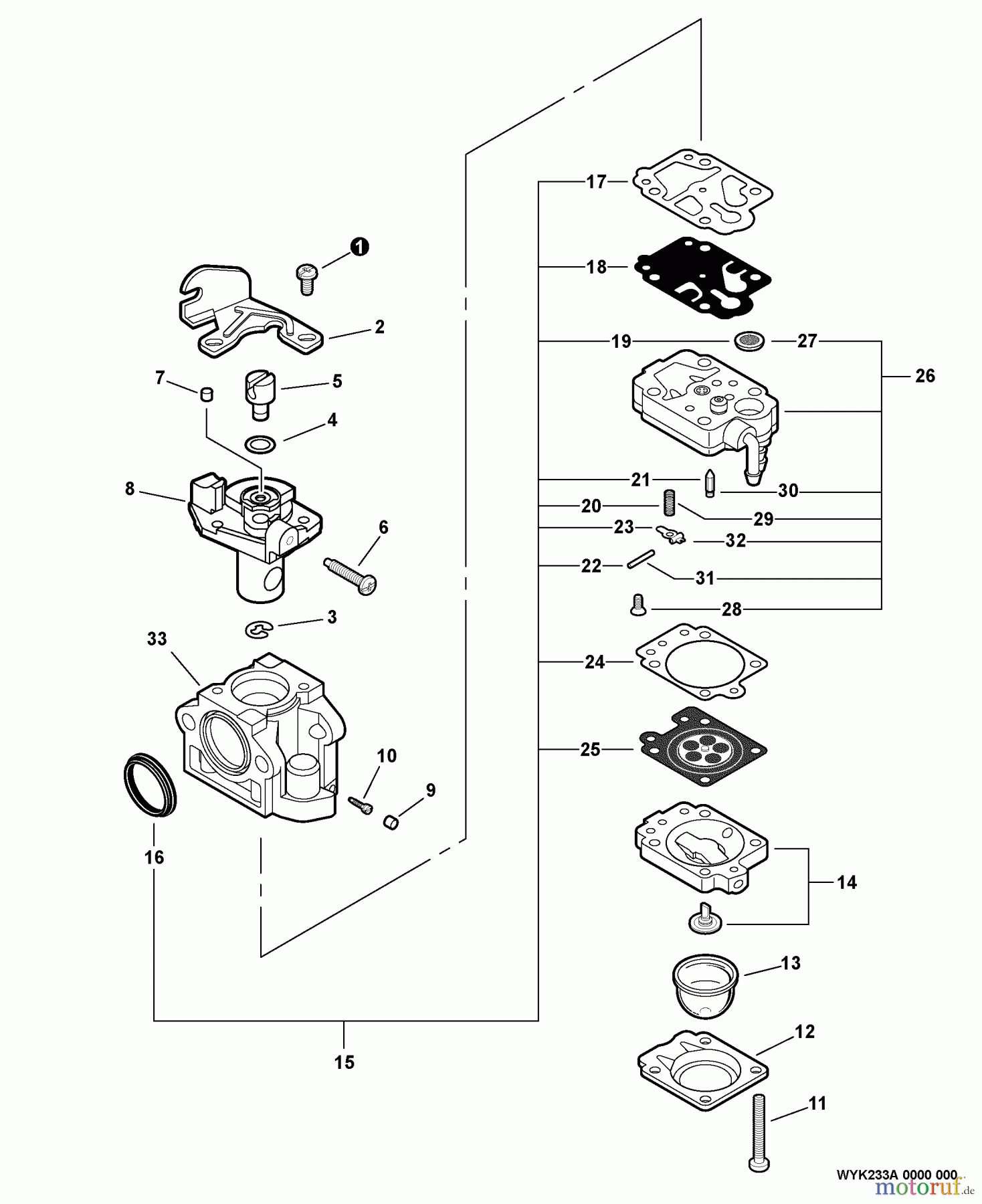 17
18
1
2
19
27
26
7
5
4
8
21
30
20
29
23
32
6
22
31
28
3
33
24
25
10
9
16
14
13
15
12
11
WYK233A 0000 000
motoruf.de