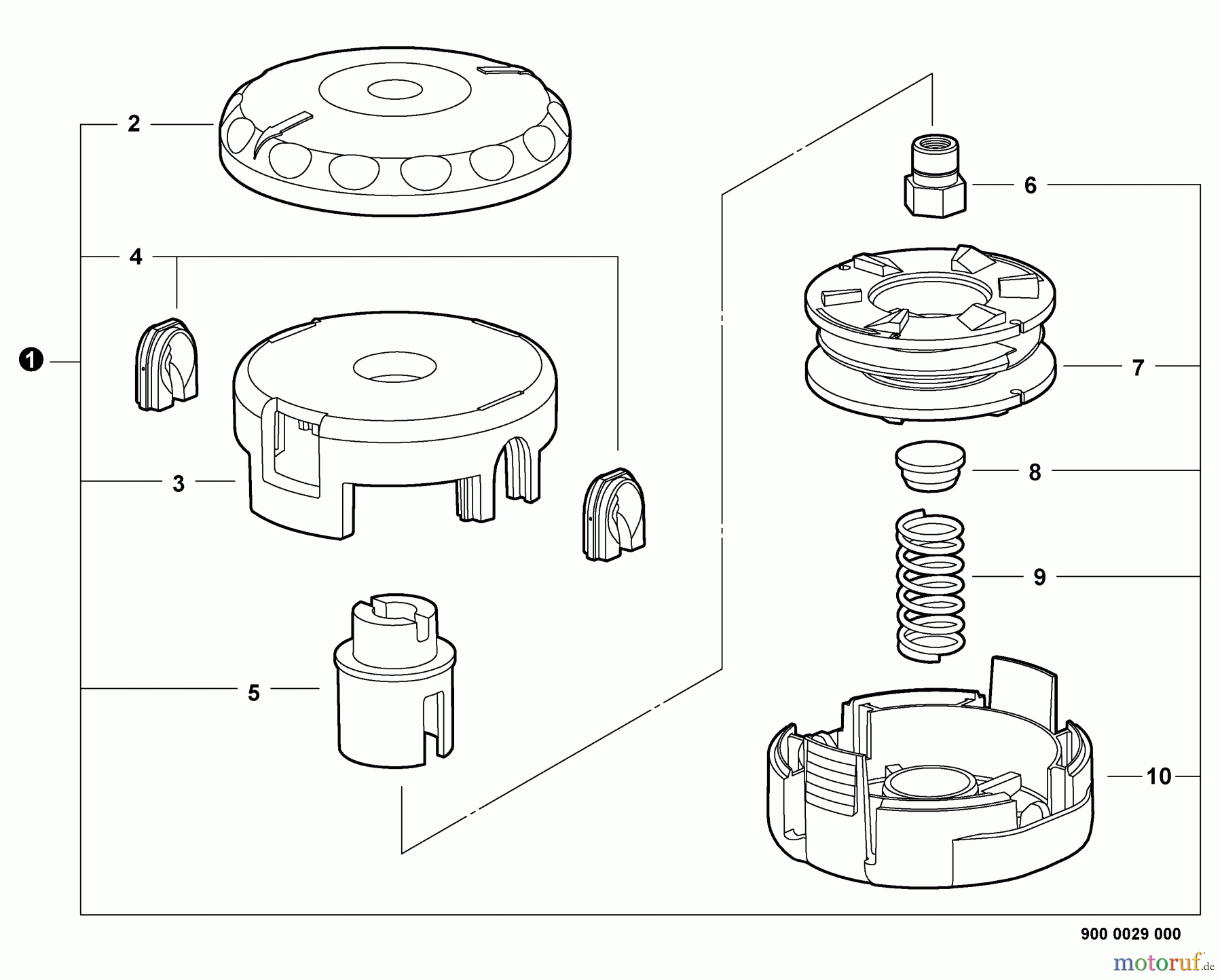 2

4

1

3

5

6

7

8

9

10

900 0029 000

motoruf.de