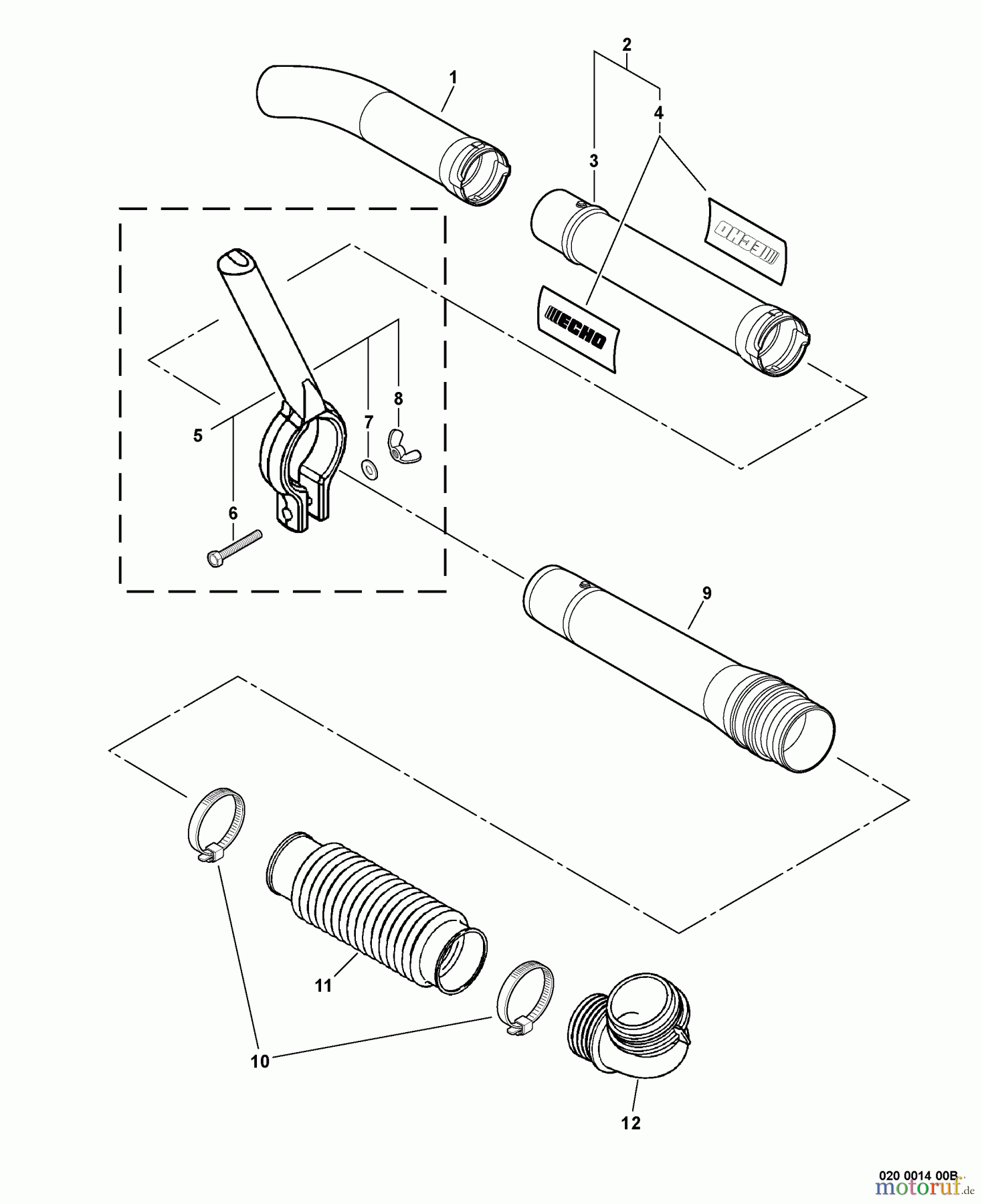 2
1
4
3
ECHO
ECHO
8
7
5
6
9
11
10
12
020 0014 00B
motoruf.de