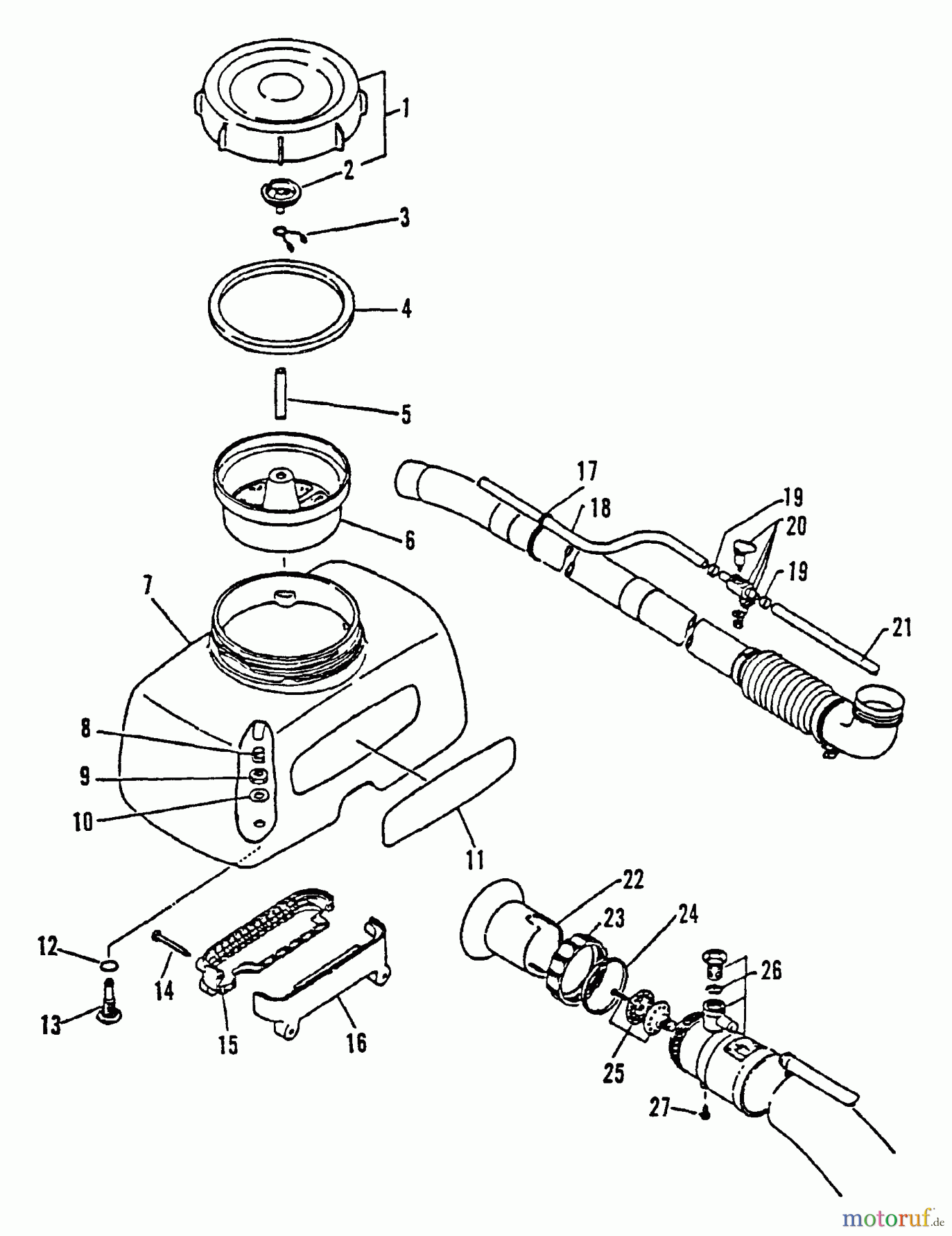 1
2
3
4
5
6
7
17
18
19
20
19
21
8
9
10
11
12
13
14
15
16
22
23
24
25
26
27
motoruf.de