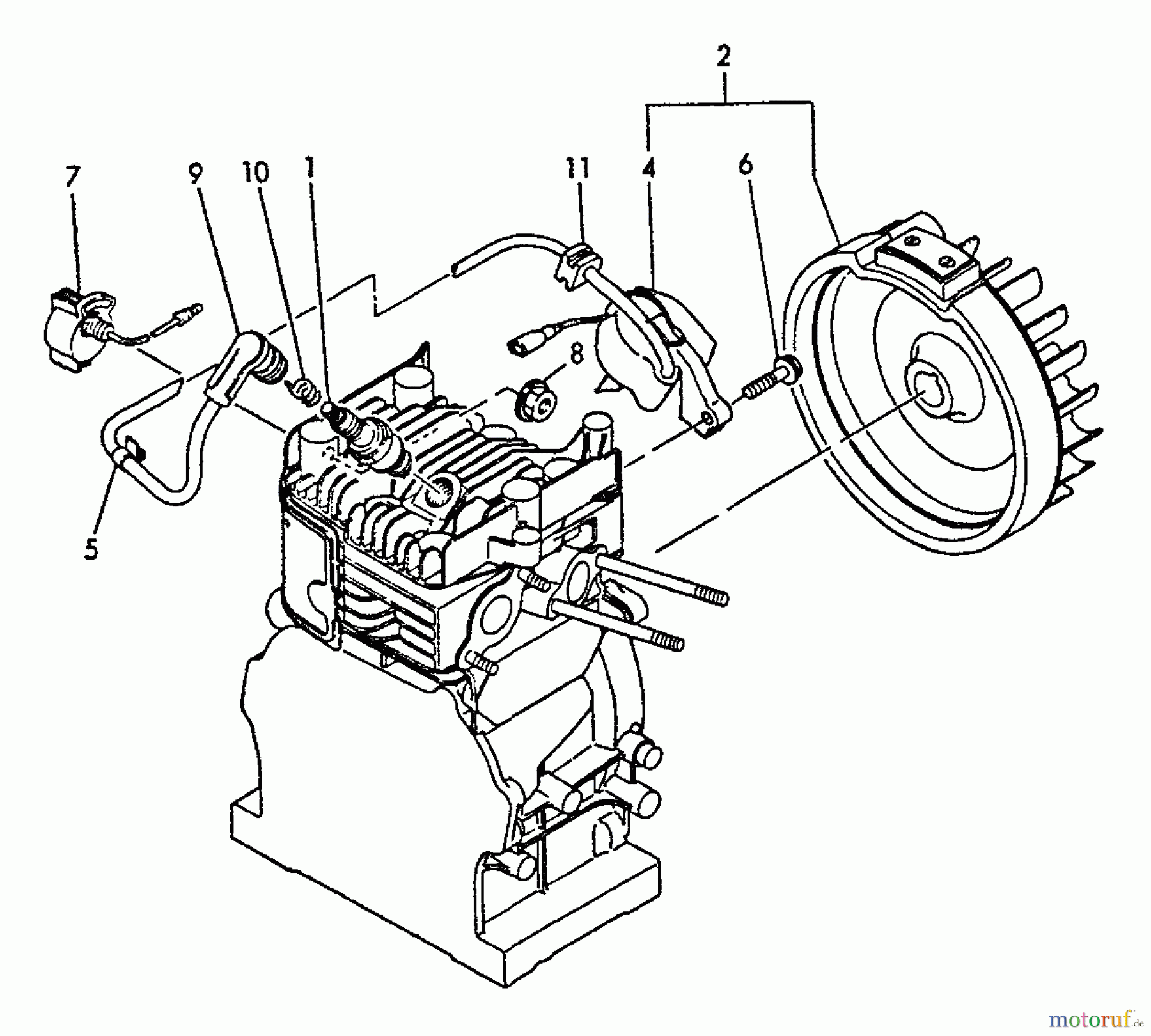 2

7 9 10 1 11 4 6

8

5

motoruf.de