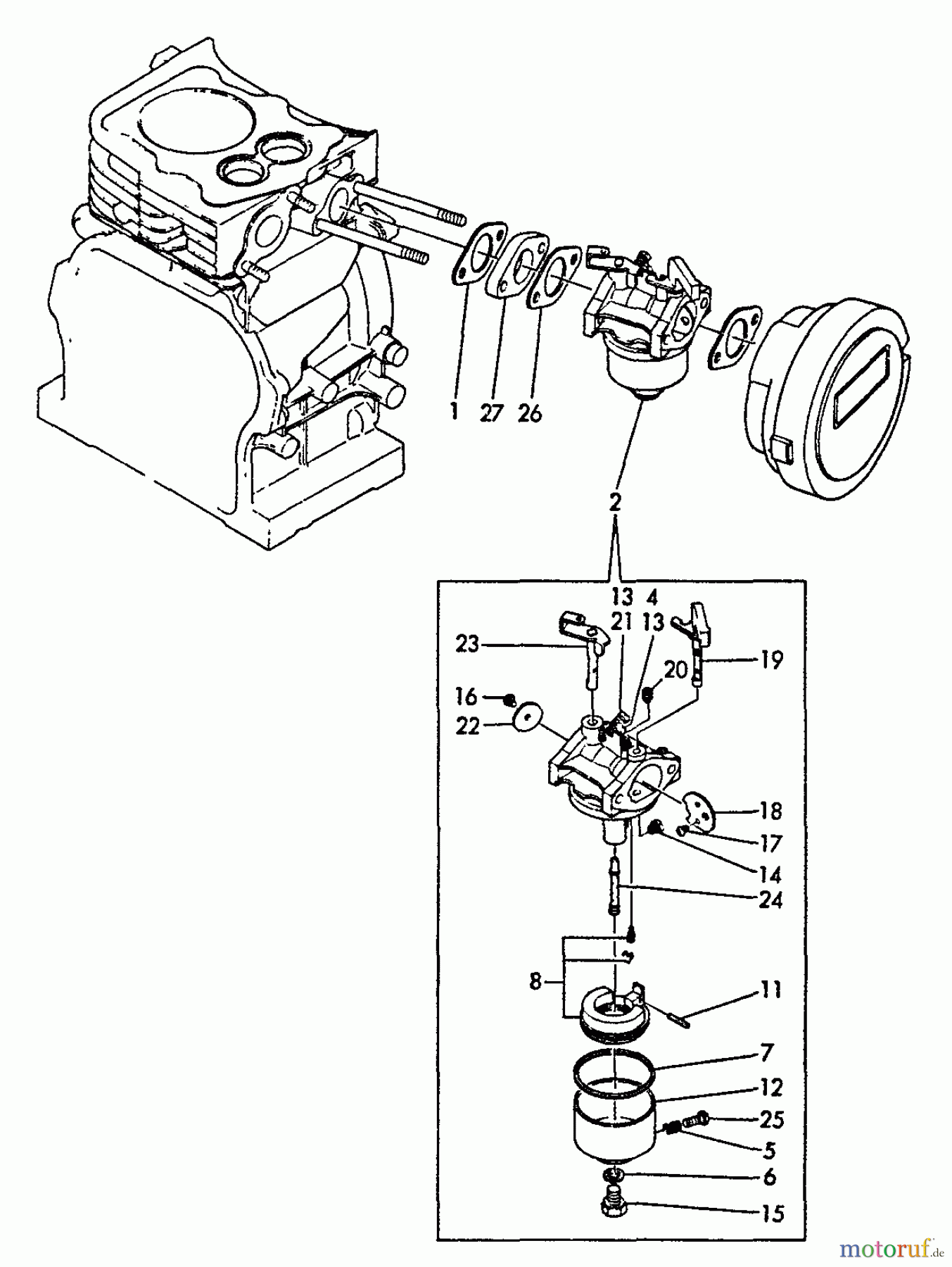 1
27
26
2
13 4
21 13
23
19
20
16
22
18
17
14
24
8
11
7
12
25
5
6
15
motoruf.de