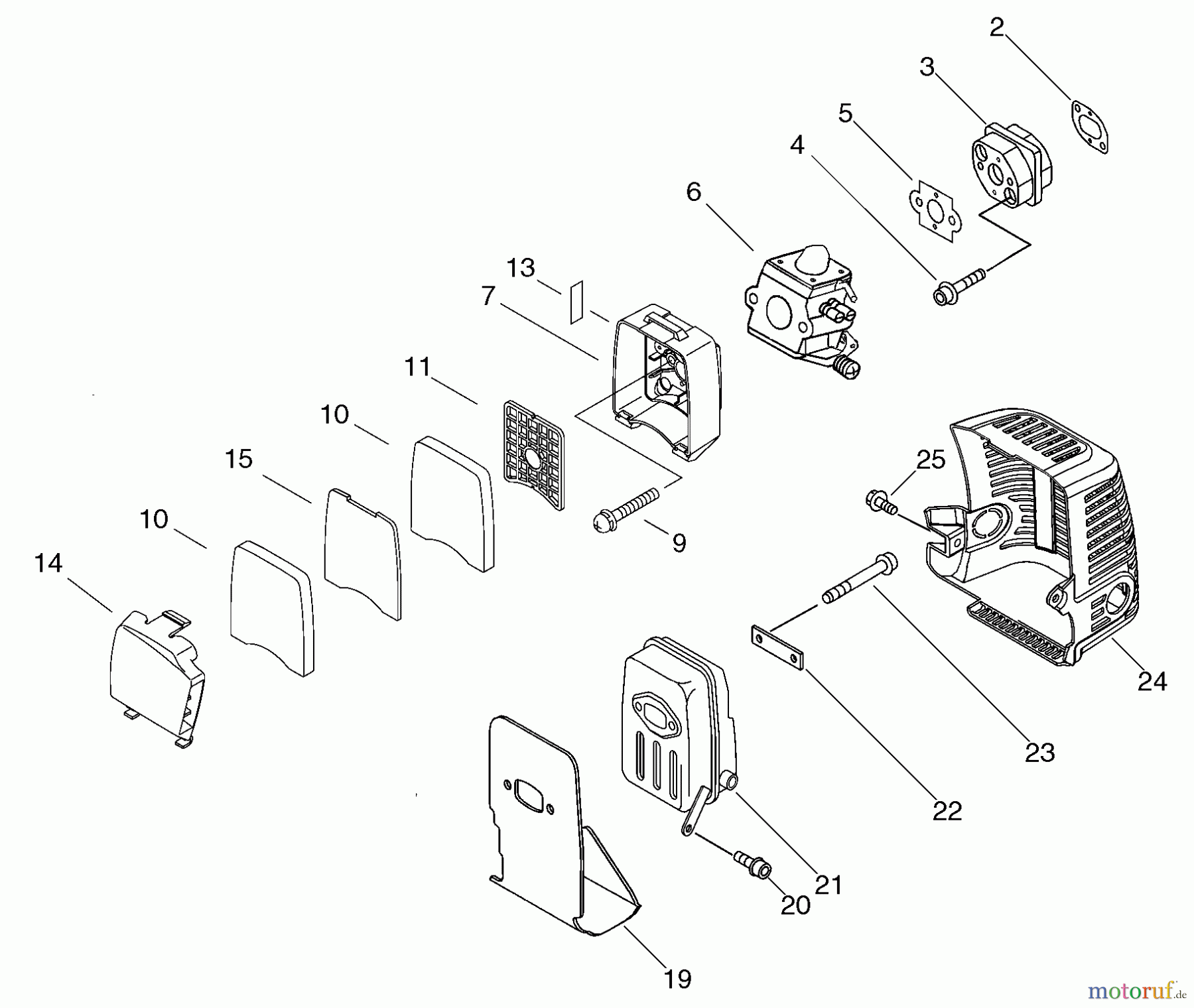 2
3
5
4
6
13
7
11
10
15
10
14
9
25
24
23
22
21
20
19
motoruf.de