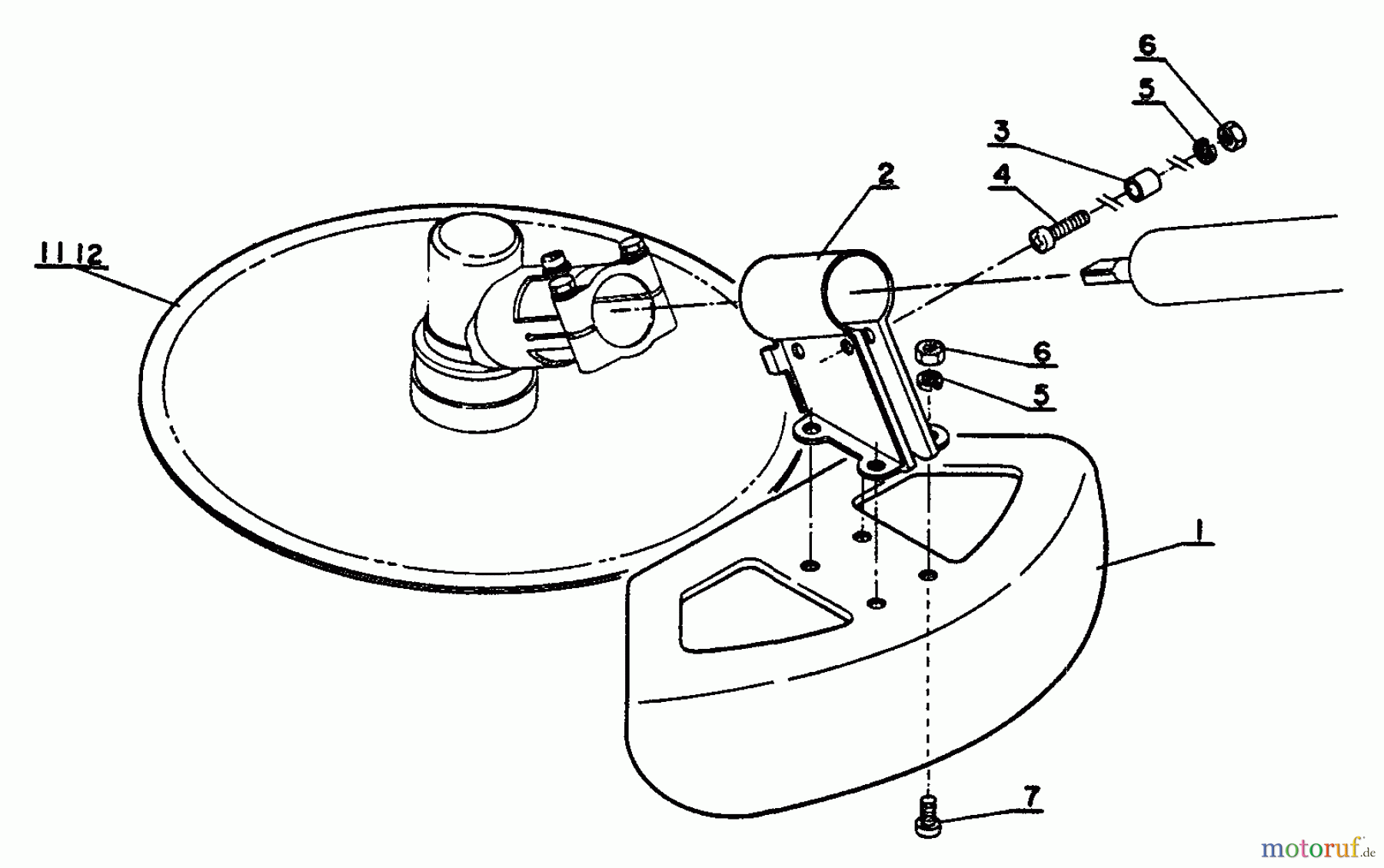 6
5
3
4
2
11 12
6
5
1
7
motoruf.de