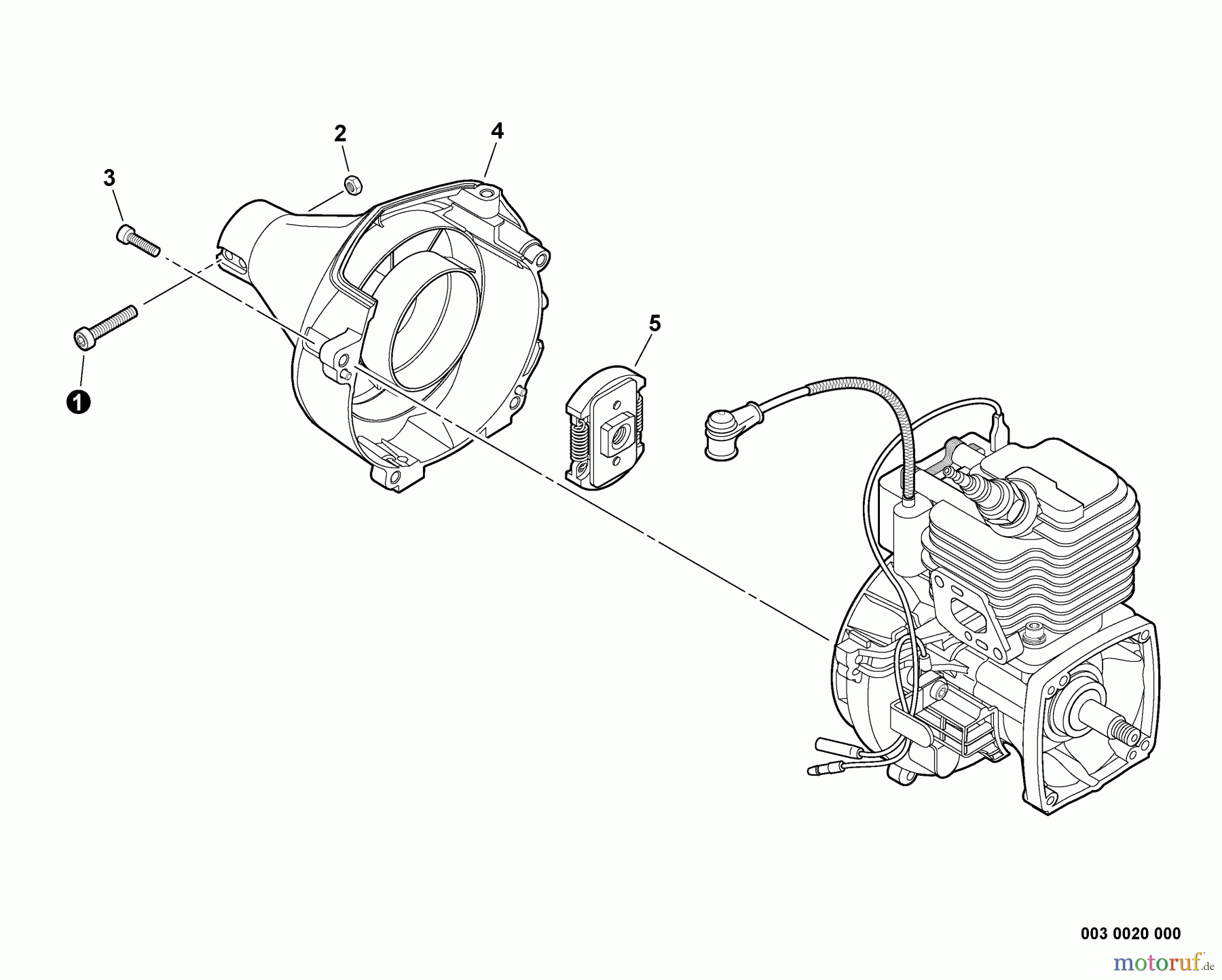 2
4
3
5
1
003 0020 000
motoruf.de