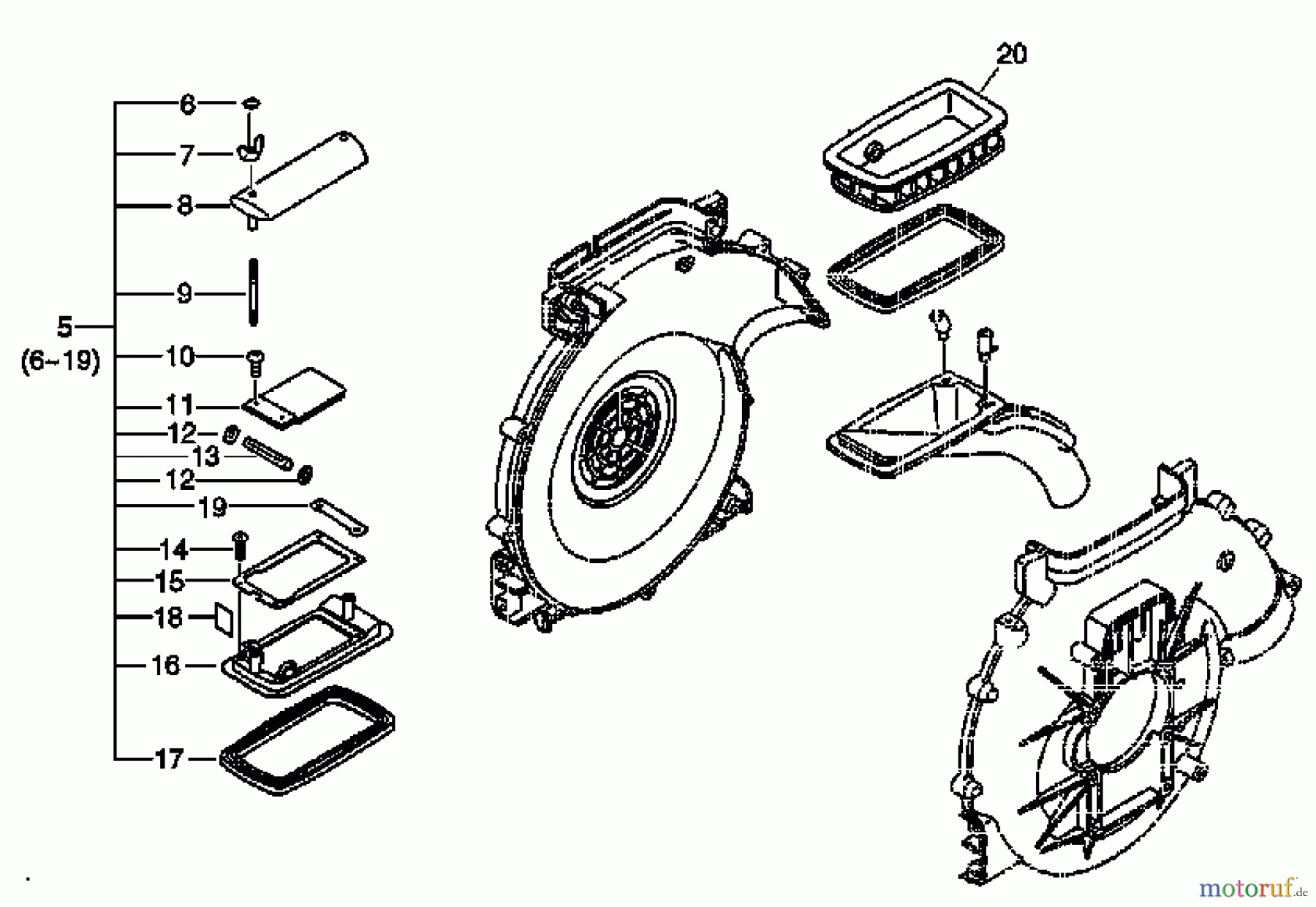 20
6
7
8
9
5
(6~19)
10
11
12
13
12
19
14
15
18
16
17
motoruf.de