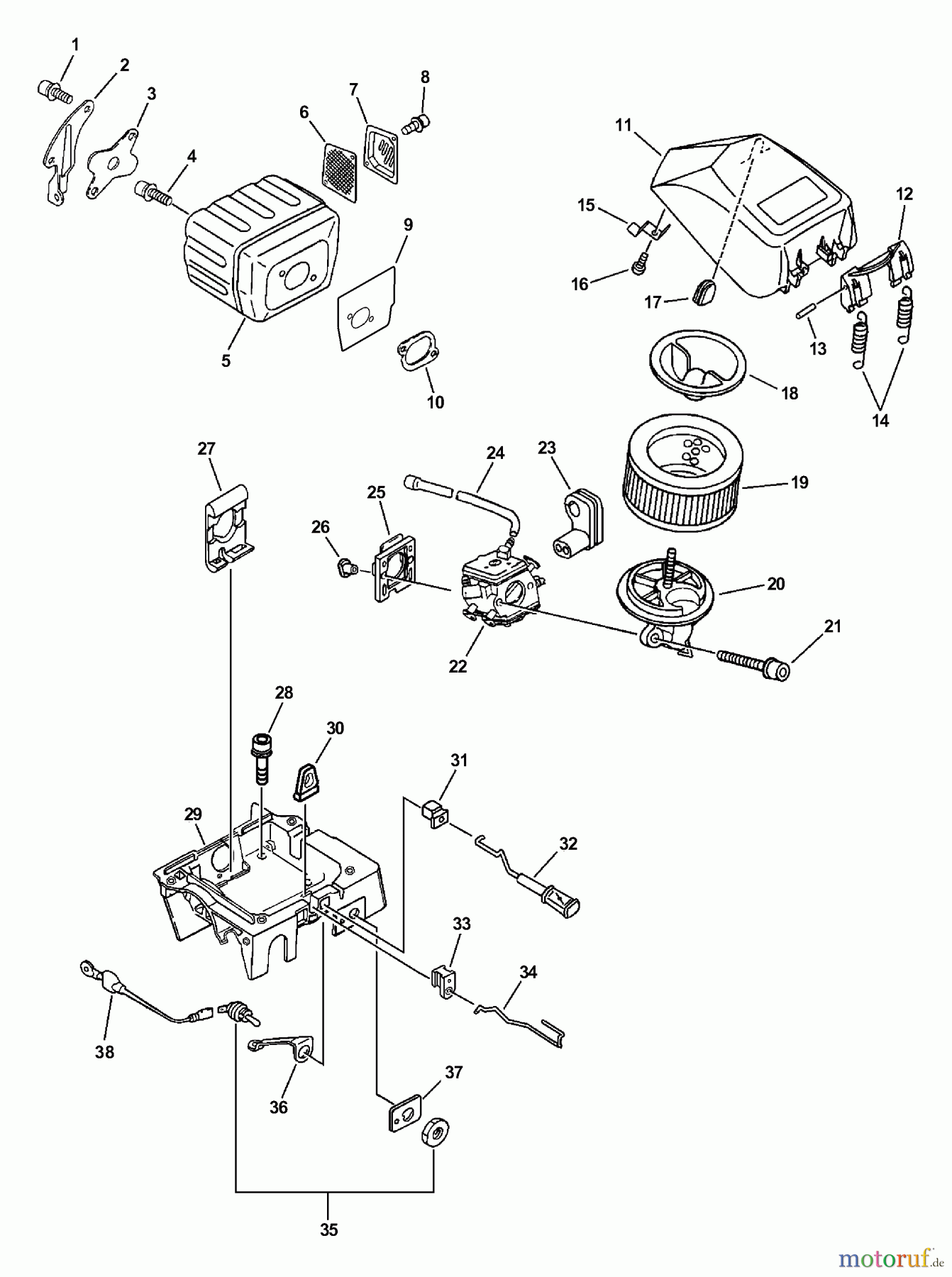 1
2
3
4
5
6
7
8
9
10
11
12
13
14
15
16
17
18
19
20
21
22
23
24
25
26
27
28
29
30
31
32
33
34
35
36
37
38
motoruf.de