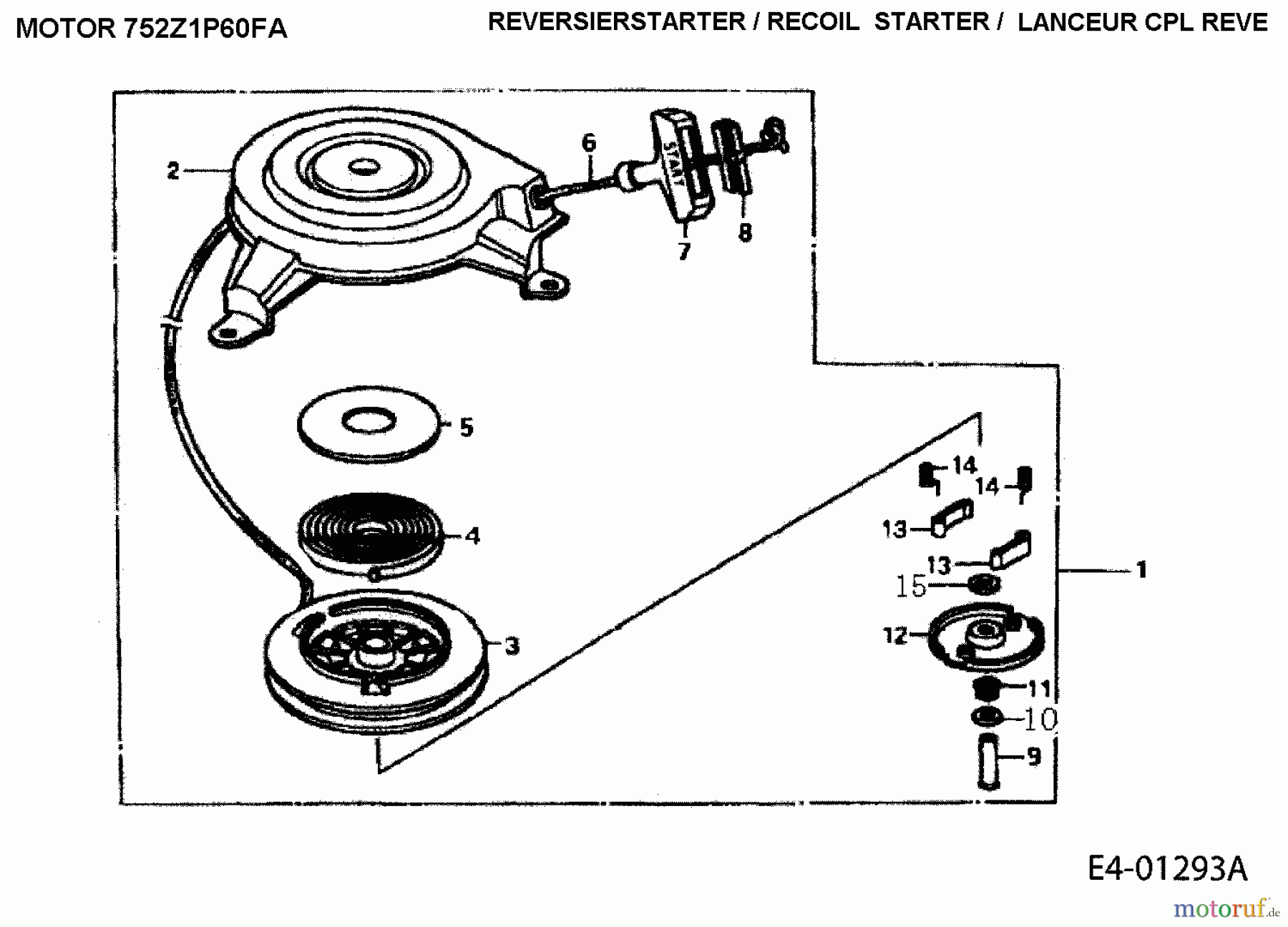 MOTOR 752Z1P60FA

REVERSIERSTARTER / RECOIL STARTER / LANCEUR CPL REVE

2

6

START

7

8

5

4

3

14

14

13

13

15

12

11

10

9

1

E4-01293A

motoruf.de