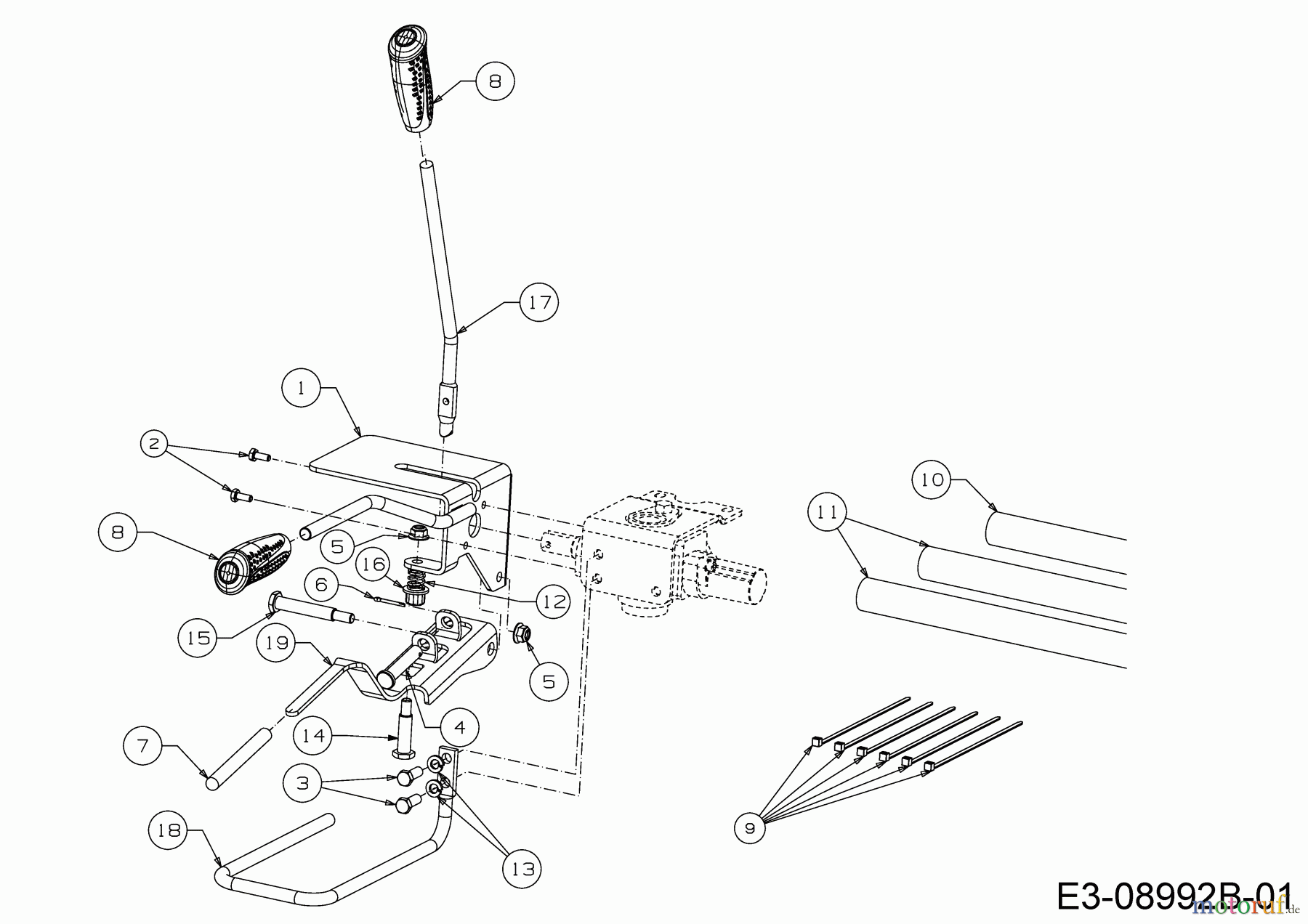 8

17

1

2

10

11

8

5

16

6

12

15

19

5

4

7

14

3

18

13

9

E3-08992B-01

motoruf.de