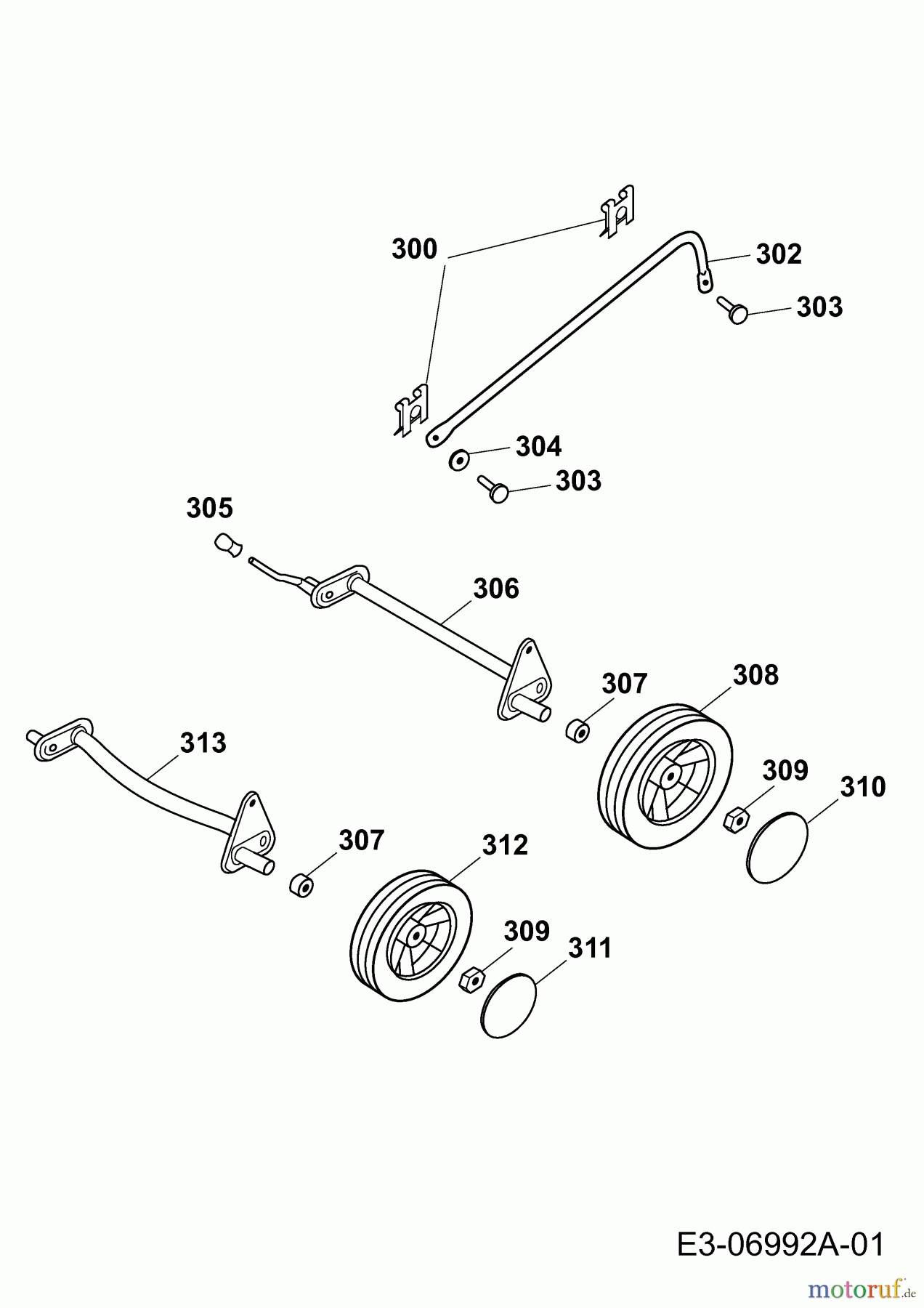 300
302
303
304
303
305
306
307
308
313
309
310
307
312
309
311
E3-06992A-01
motoruf.de