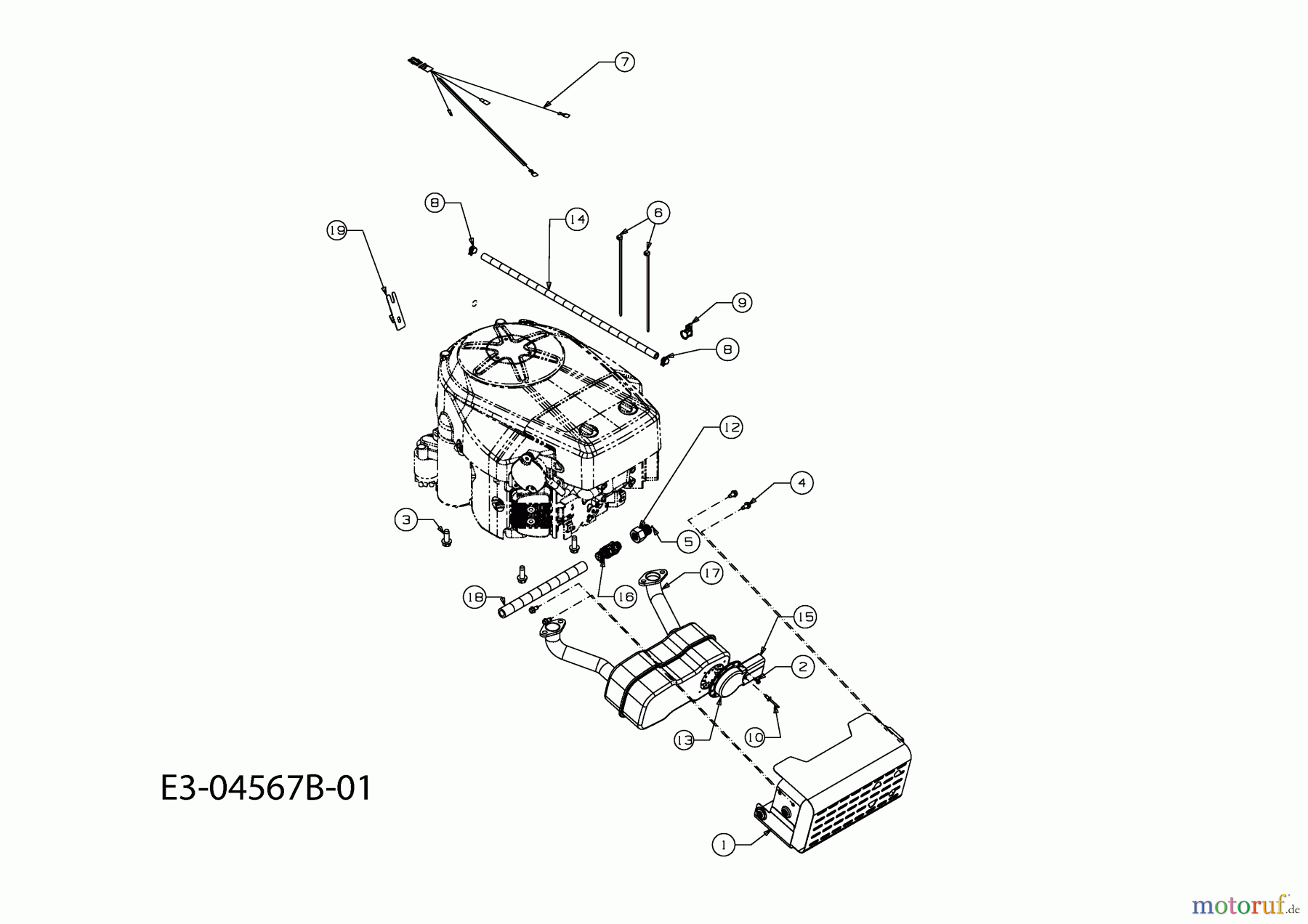 7

8

14

6

19

9

8

12

4

3

5

17

18

16

15

2

13

10

1

E3-04567B-01

motoruf.de