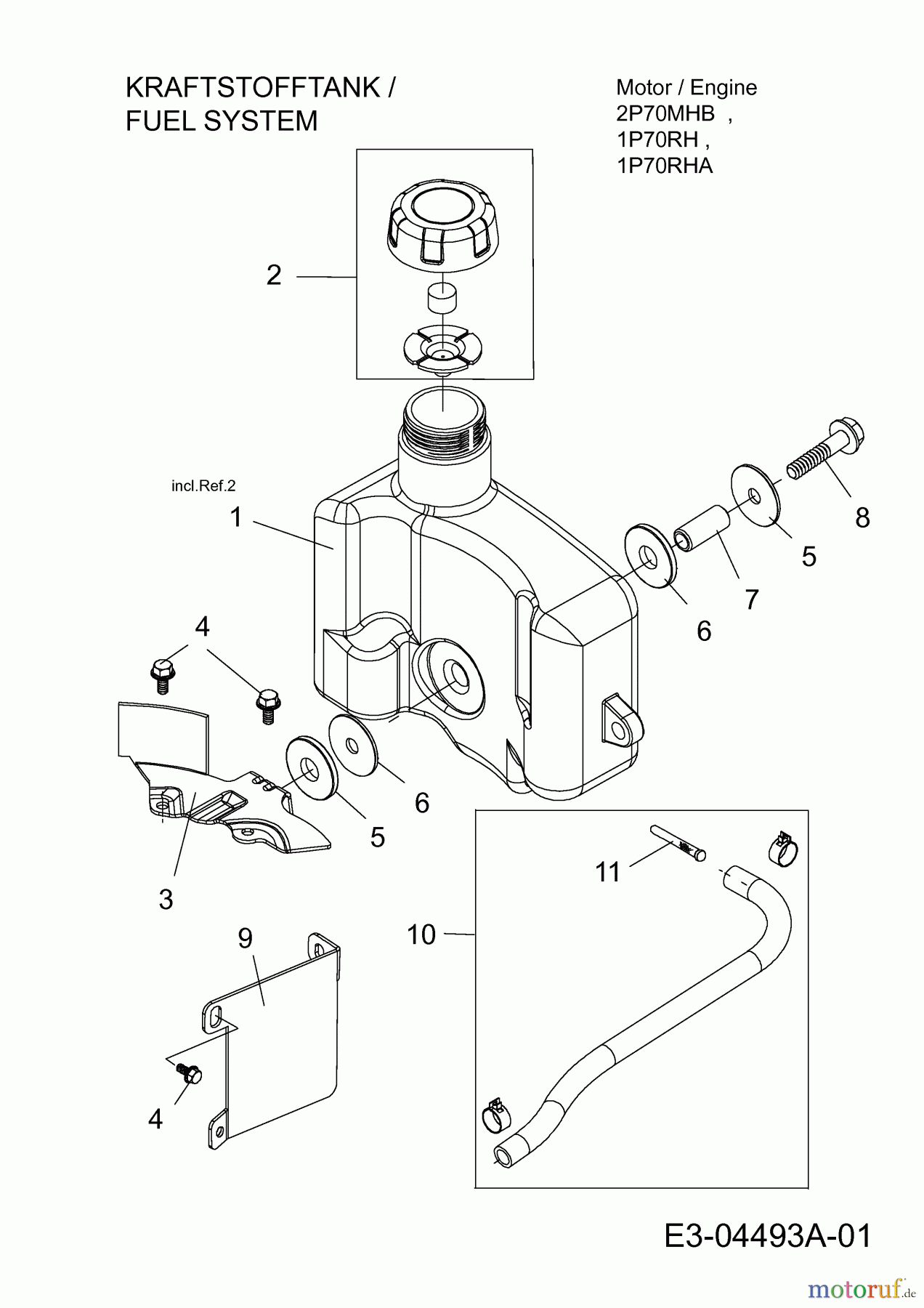 KRAFTSTOFFTANK /
FUEL SYSTEM

Motor / Engine
2P70MHB ,
1P70RH ,
1P70RHA

2

incl.Ref.2

1

8

5

7

6

4

6

5

3

11

10

9

4

E3-04493A-01

motoruf.de