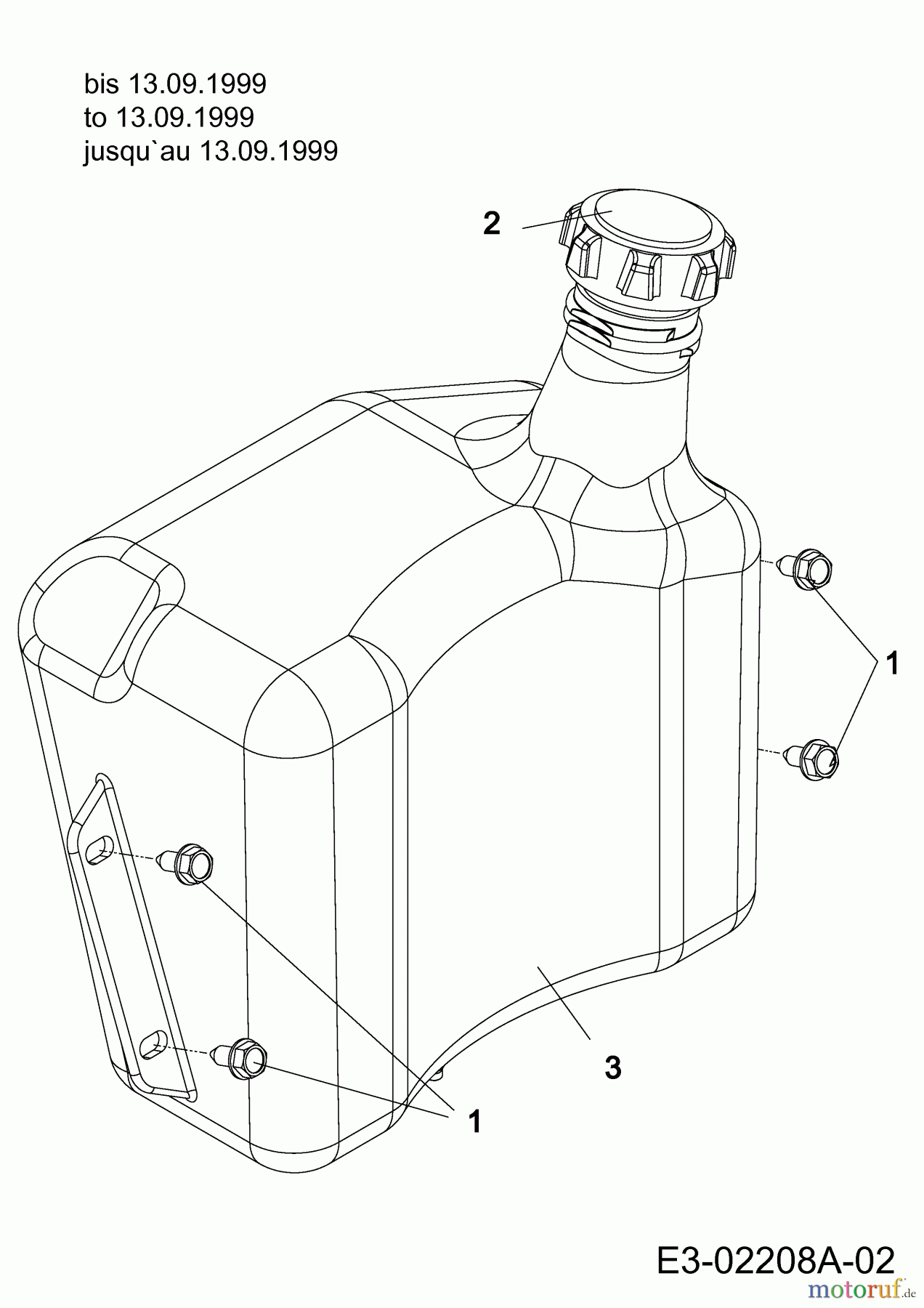 bis 13.09.1999
to 13.09.1999
jusqu`au 13.09.1999

2

1

3

1

E3-02208A-02

motoruf.de