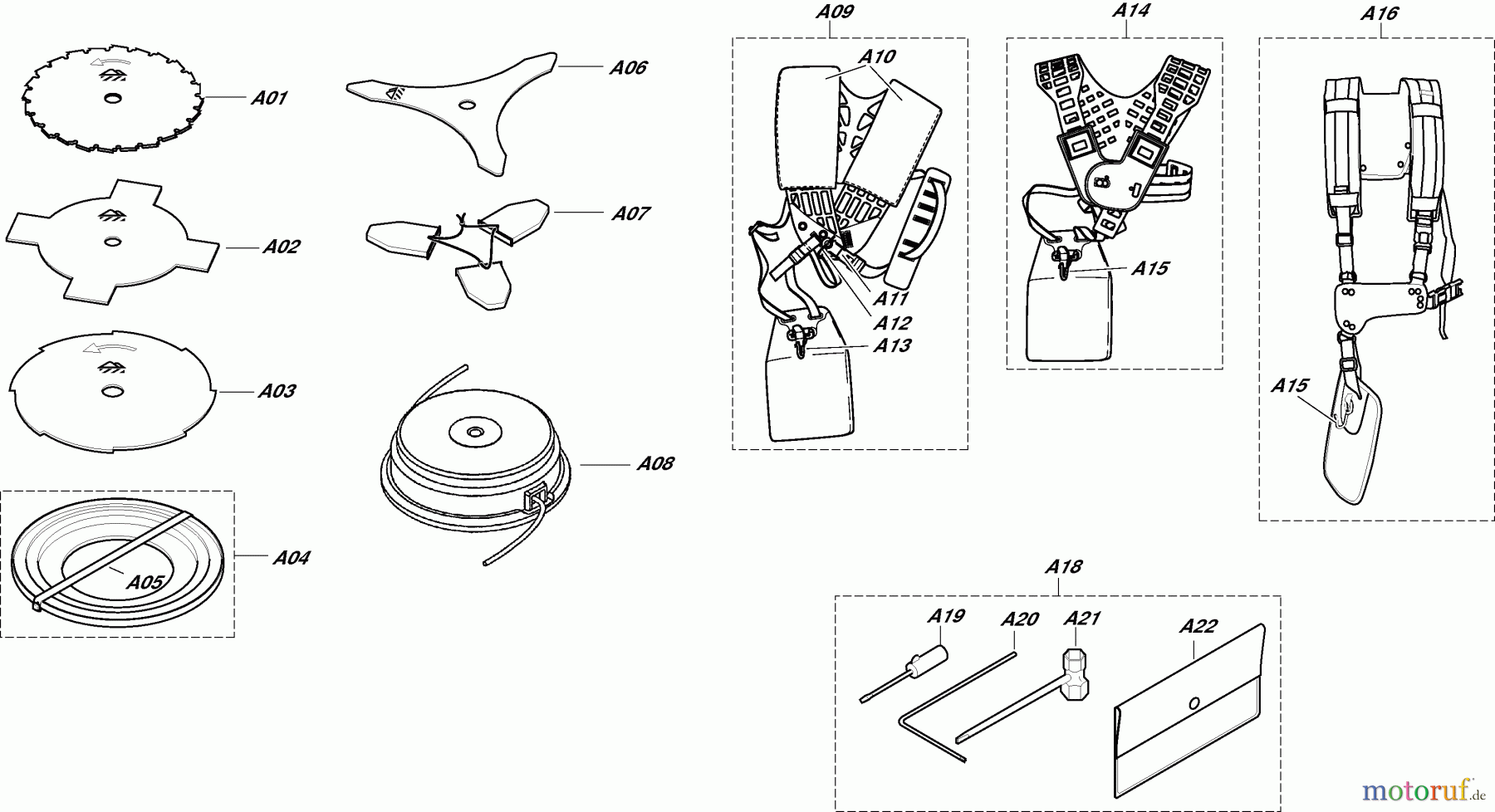 A01
A02
A03
A04
A05
A06
A07
A08
A09
A10
A11
A12
A13
A14
A15
A16
A15
A18
A19
A20
A21
A22
motoruf.de