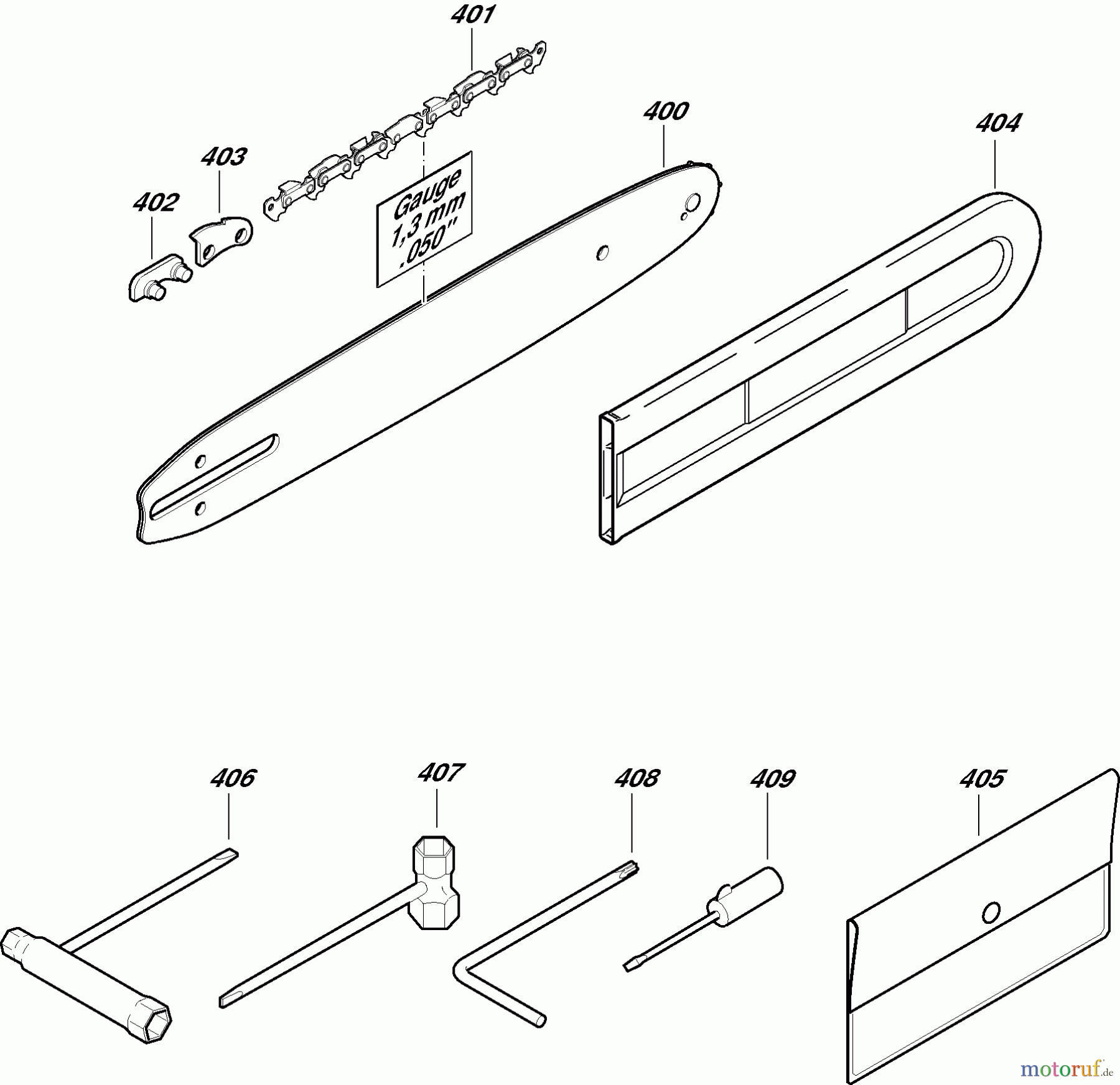 401

400

404

403

402

Gauge
1,3 mm
.050"

406

407

408

409

405

motoruf.de