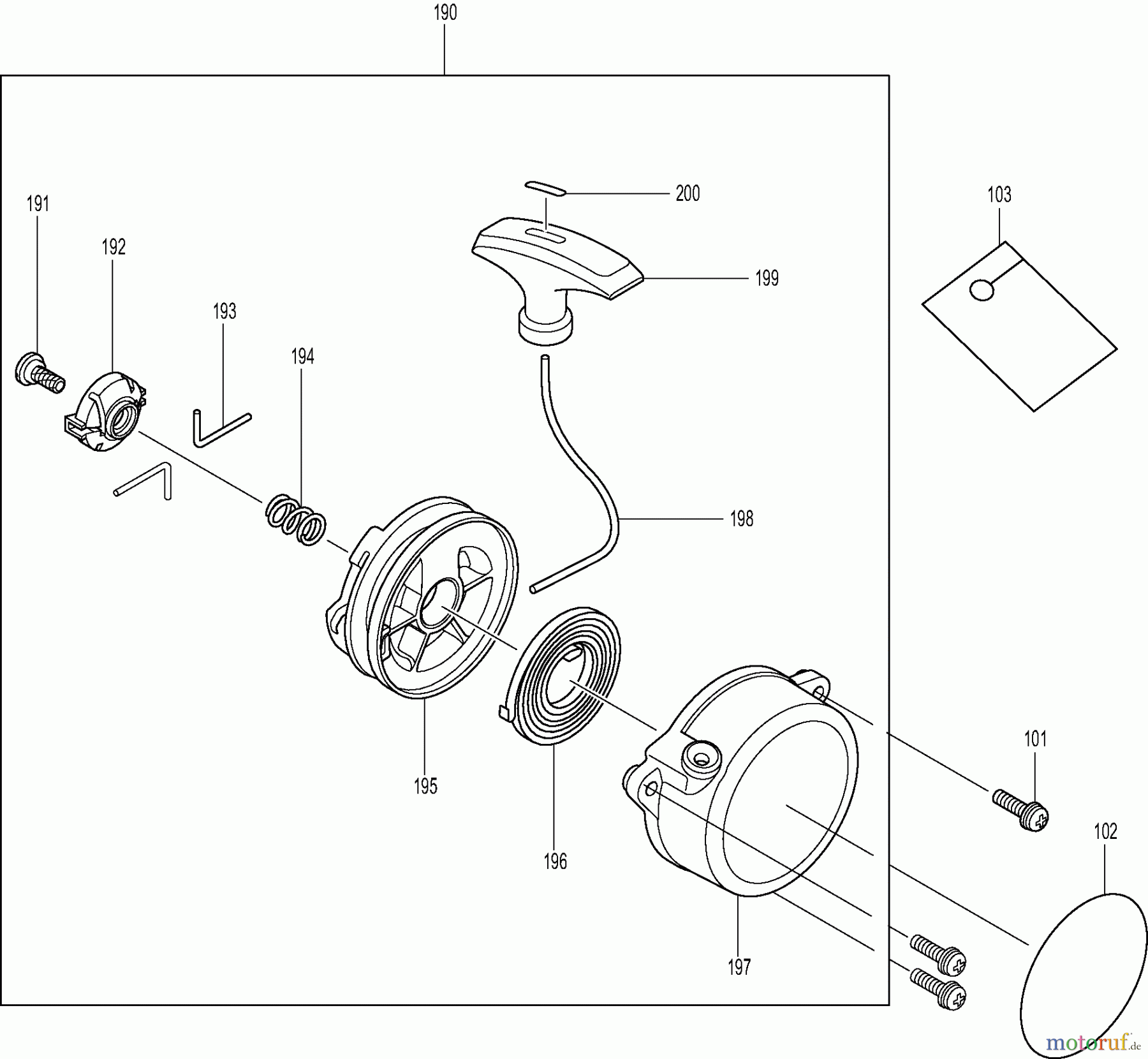 190

191

192

193

194

200

199

103

198

195

196

197

101

102

motoruf.de