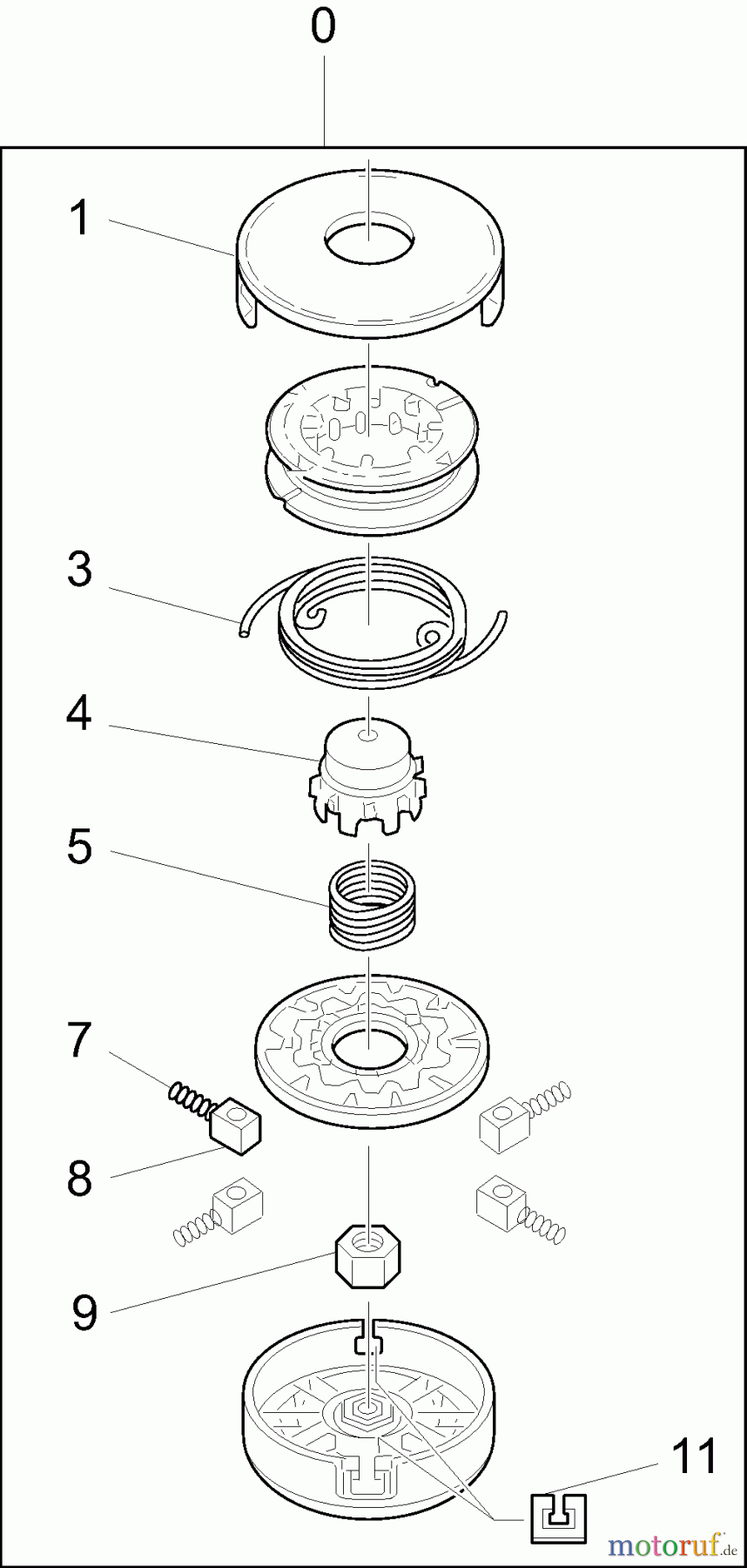 0
1
3
4
5
7
8
9
11
motoruf.de