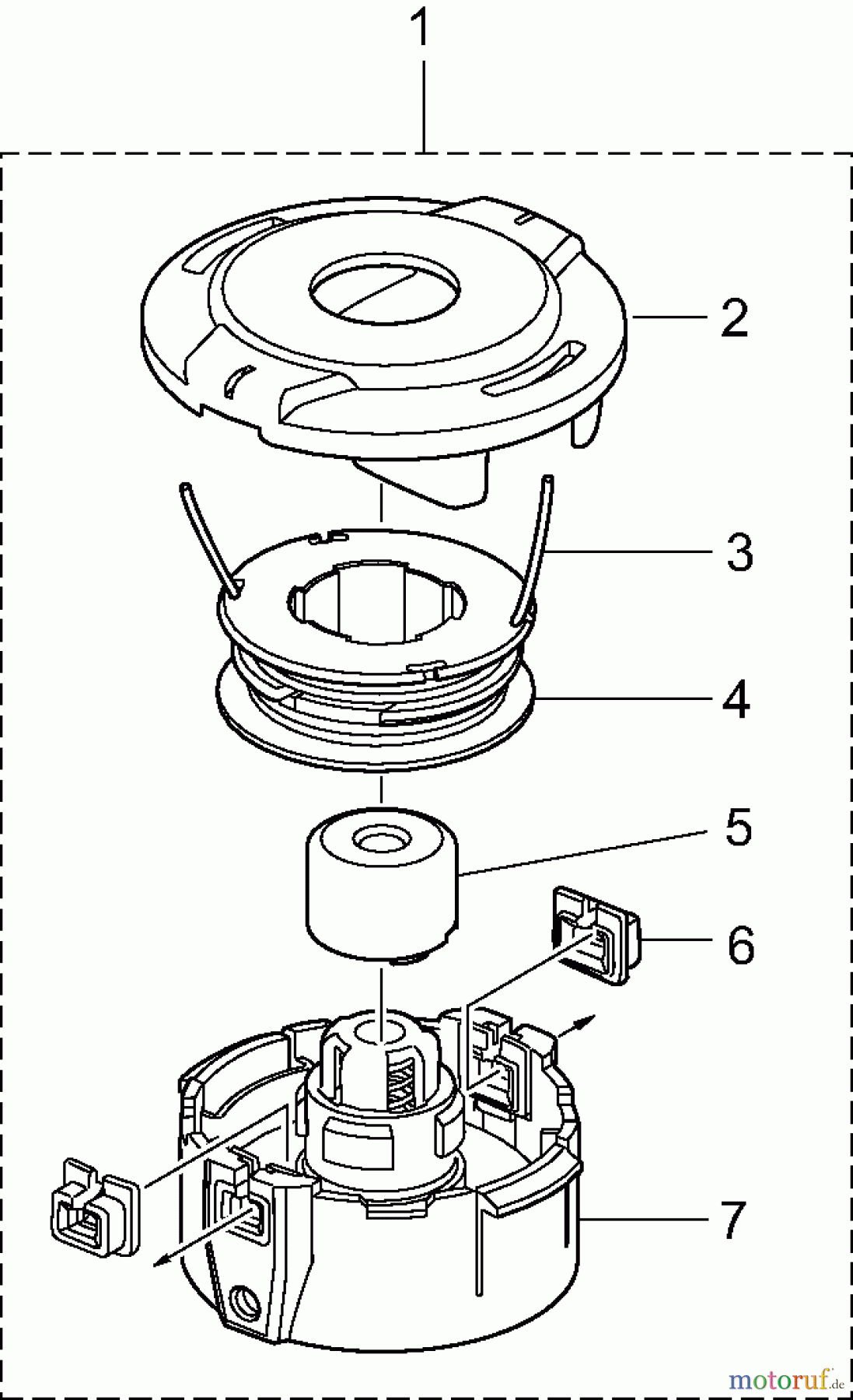 1
2
3
4
5
6
7
motoruf.de