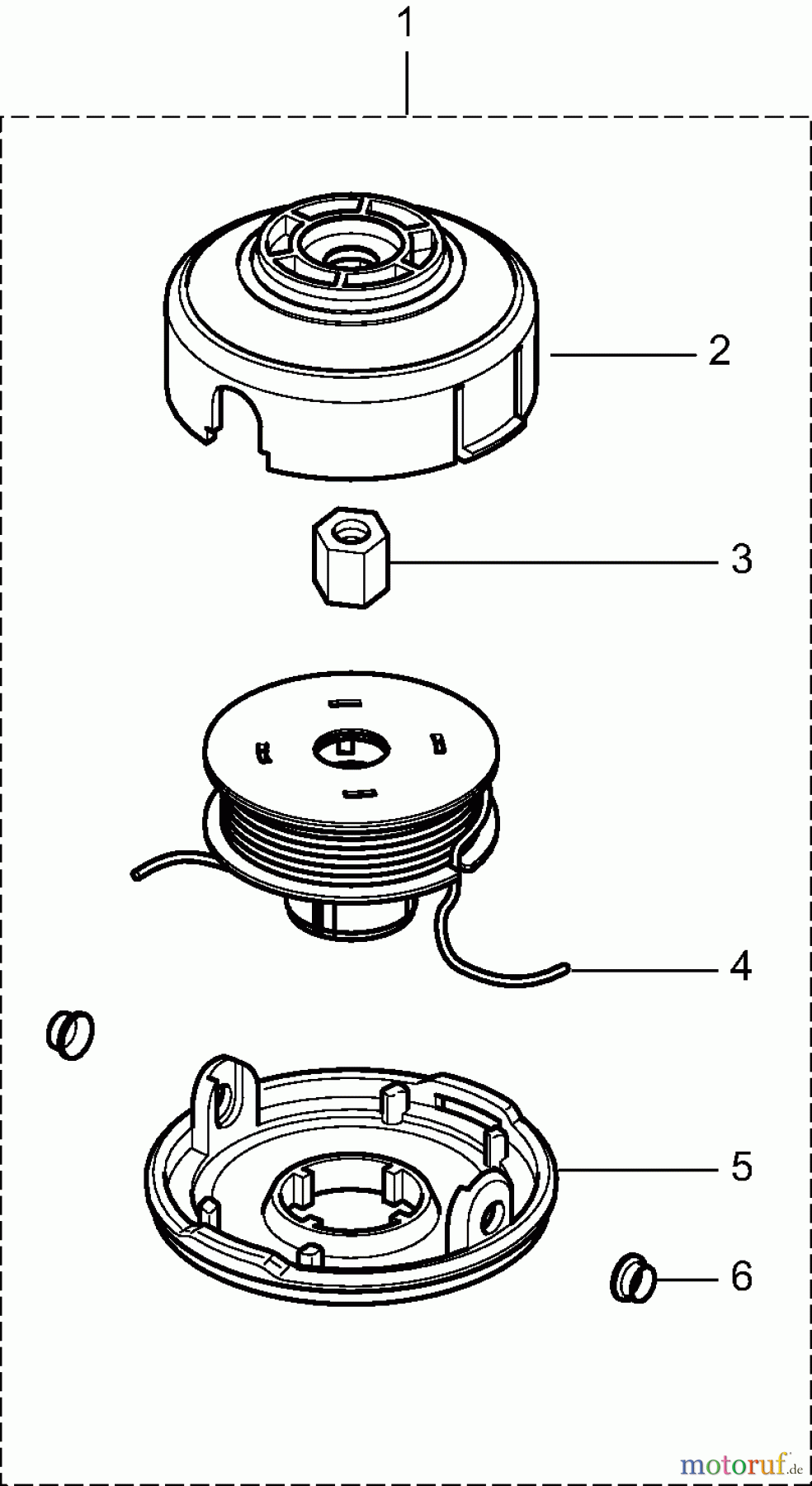 1
2
3
4
5
6
motoruf.de