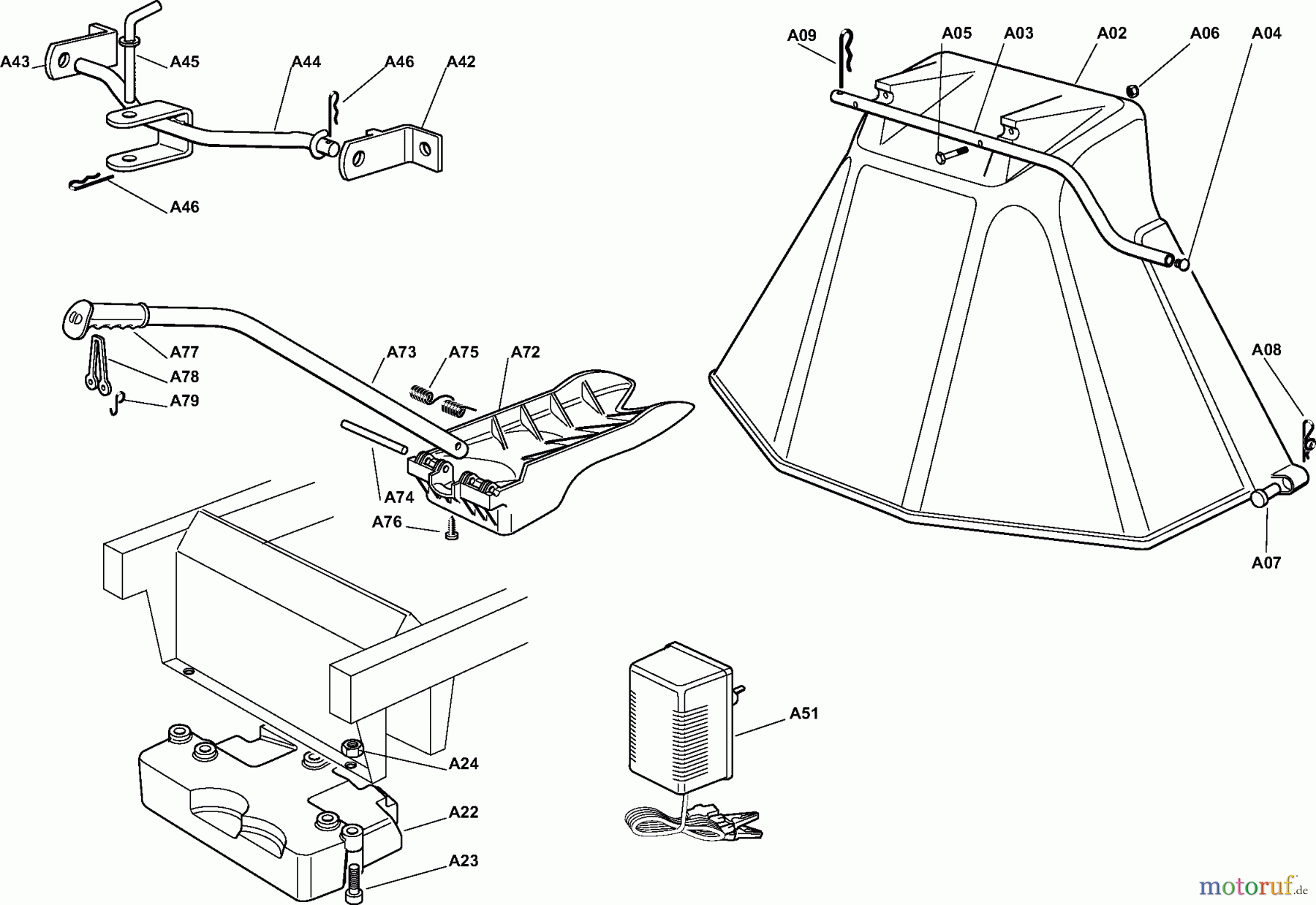 A43
A45
A44
A46
A42
A46

A09
A05
A03
A02
A06
A04

A77
A78
A79
A73
A75
A72
A74
A76

A08
A07

A51

A24
A22
A23

motoruf.de