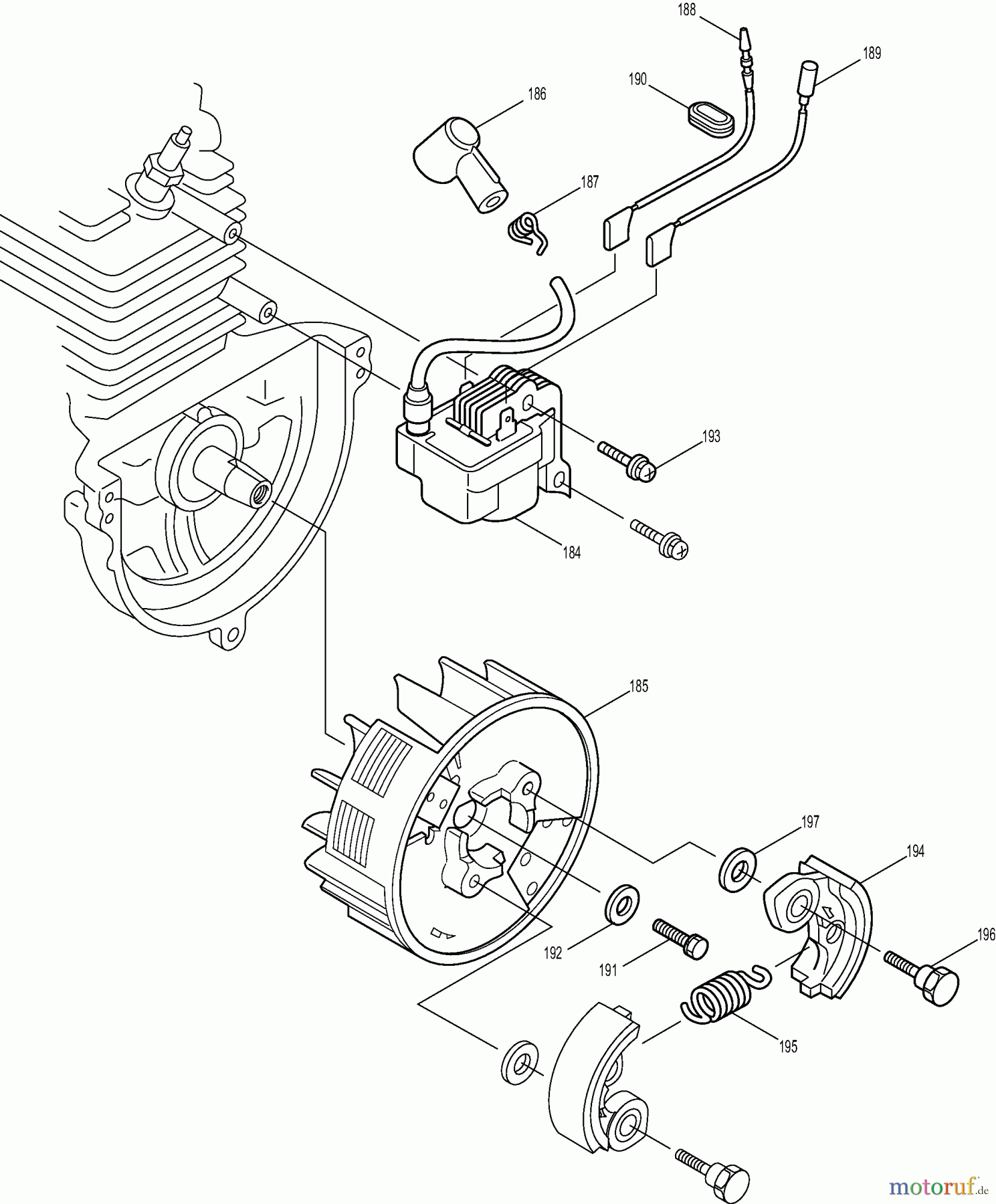 188
189
190
186
187
193
184
185
197
194
196
192
191
195
motoruf.de