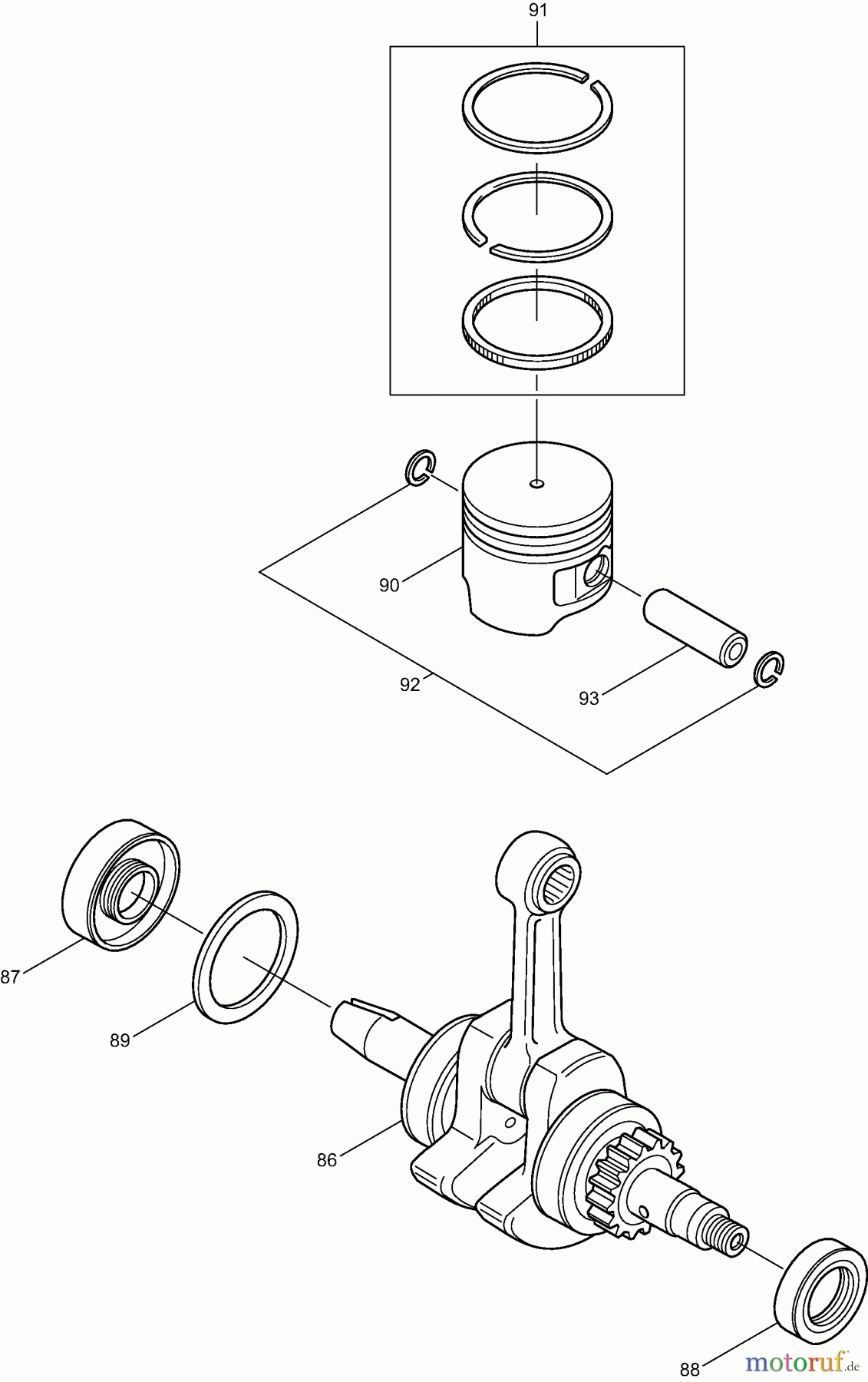 91

90

92

93

87

89

86

88

motoruf.de